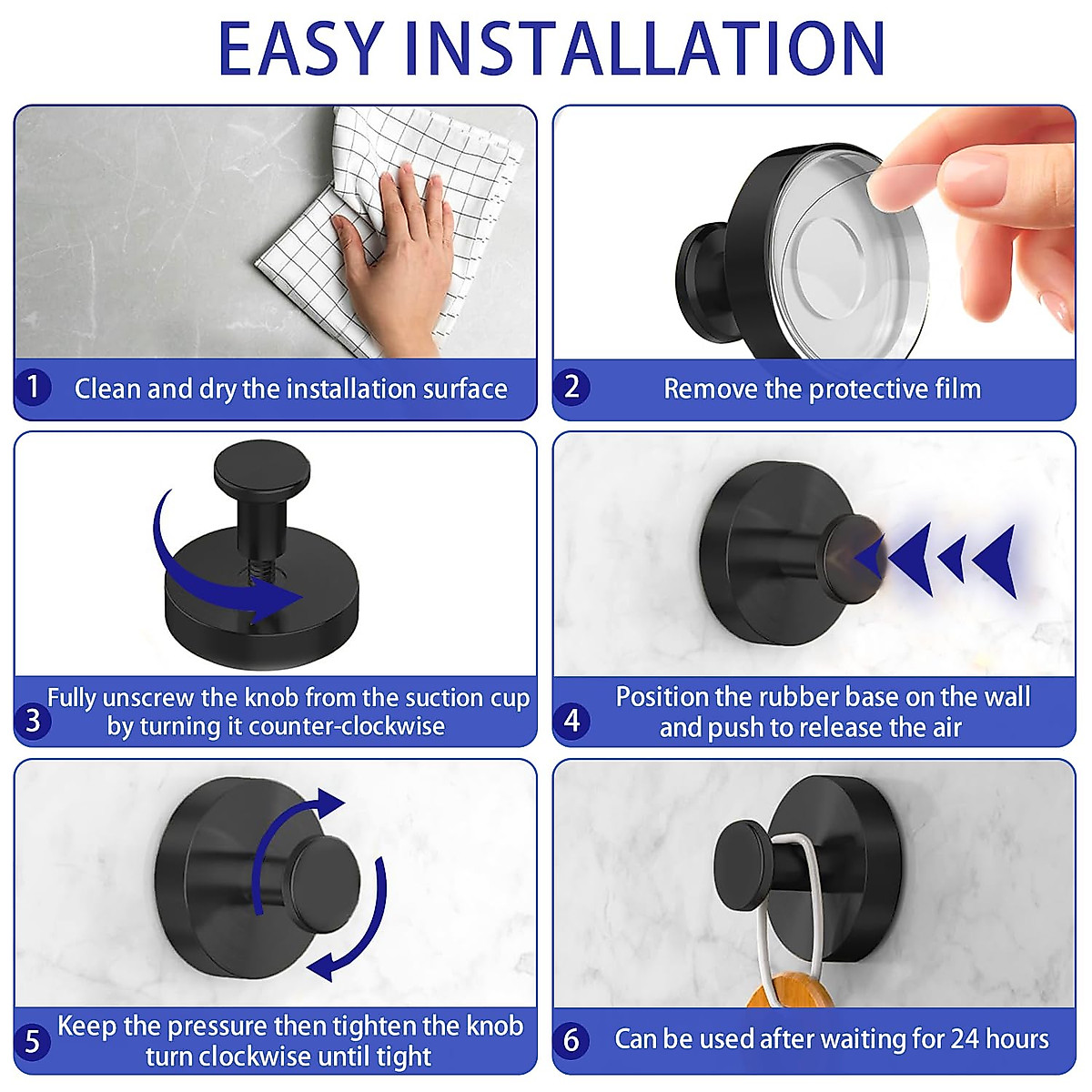 EASY INSTALLATION

1 Clean and dry the installation surface

2 Remove the protective film

3 Fully unscrew the knob from the suction cup by turning it counter-clockwise

4 Position the rubber base on the wall and push to release the air

5 Keep the pressure then tighten the knob turn clockwise until tight

6 Can be used after waiting for 24 hours