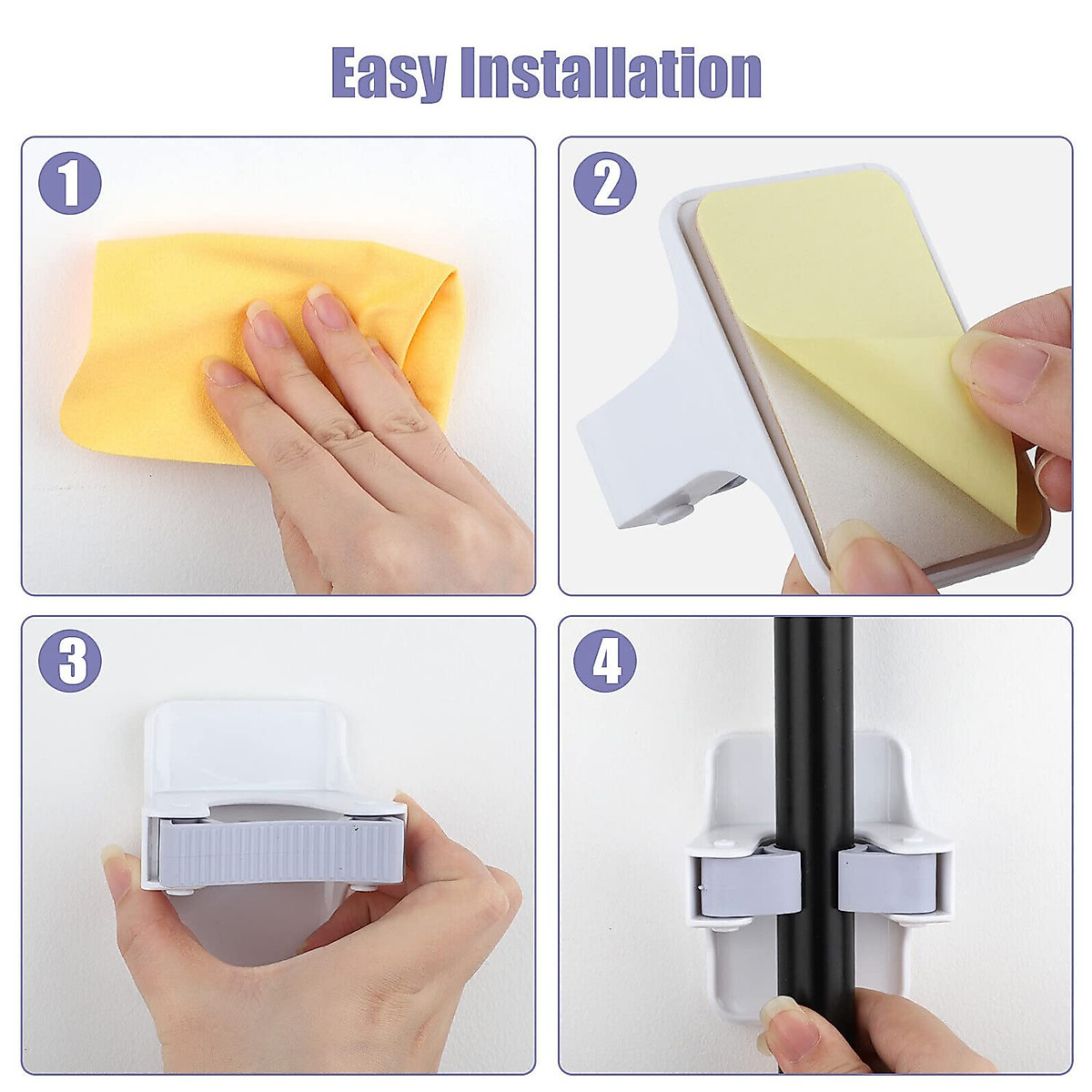 Easy Installation

1

2

3

4