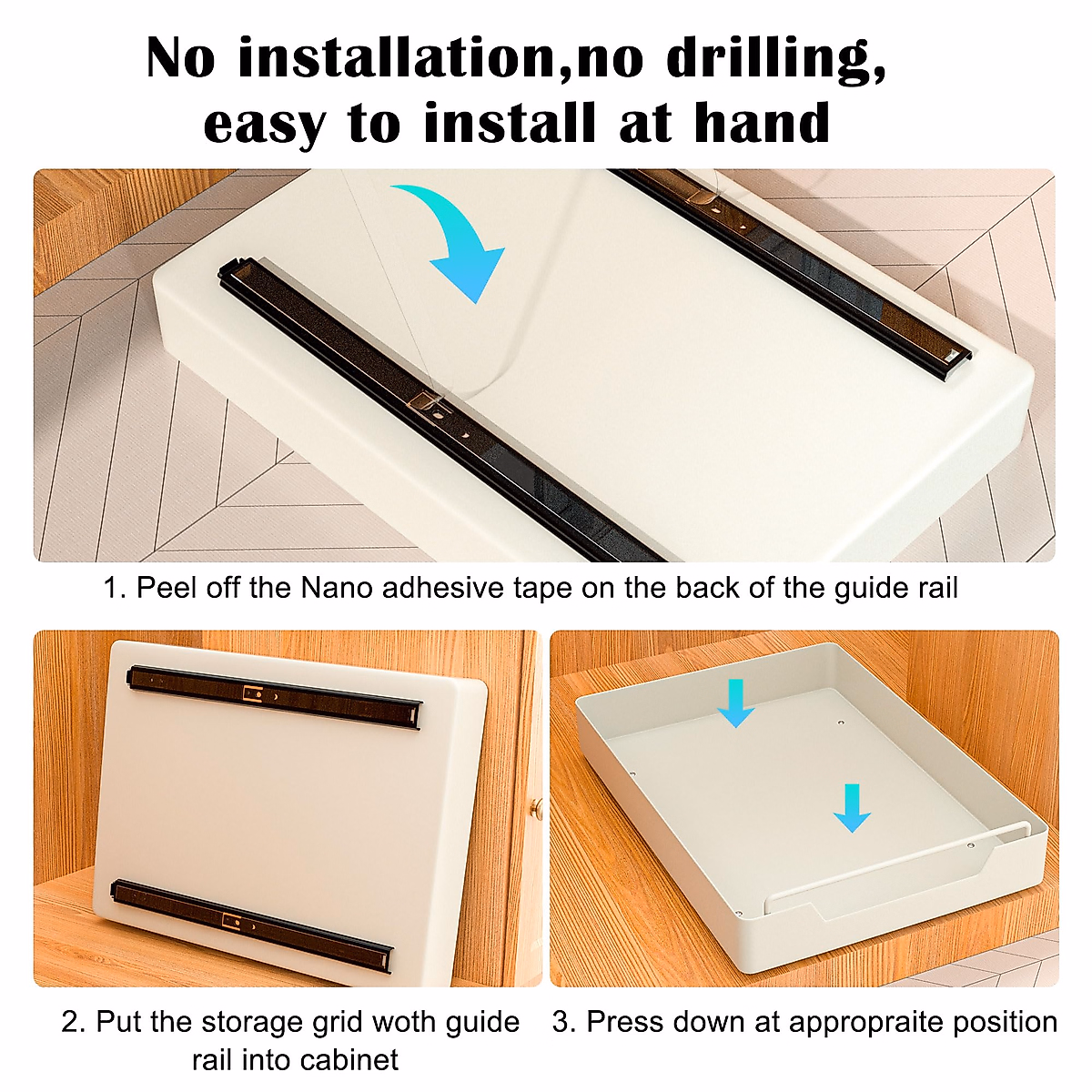 No installation,no drilling, easy to install at hand

1. Peel off the Nano adhesive tape on the back of the guide rail

2. Put the storage grid woth guide rail into cabinet

3. Press down at appropraite position