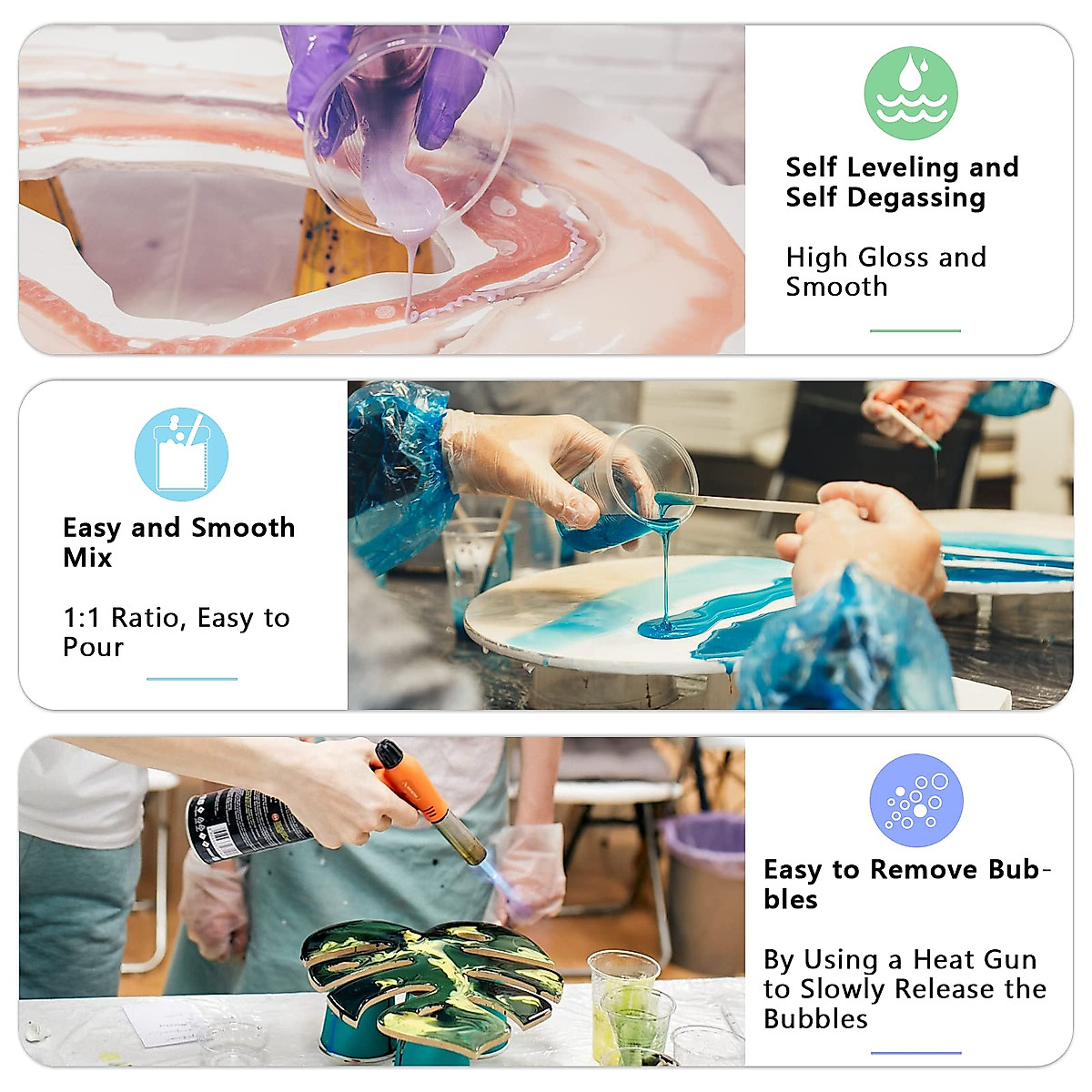 Self Leveling and Self Degassing

High Gloss and Smooth

Easy and Smooth Mix

1:1 Ratio, Easy to Pour

Easy to Remove Bubbles

By Using a Heat Gun to Slowly Release the Bubbles