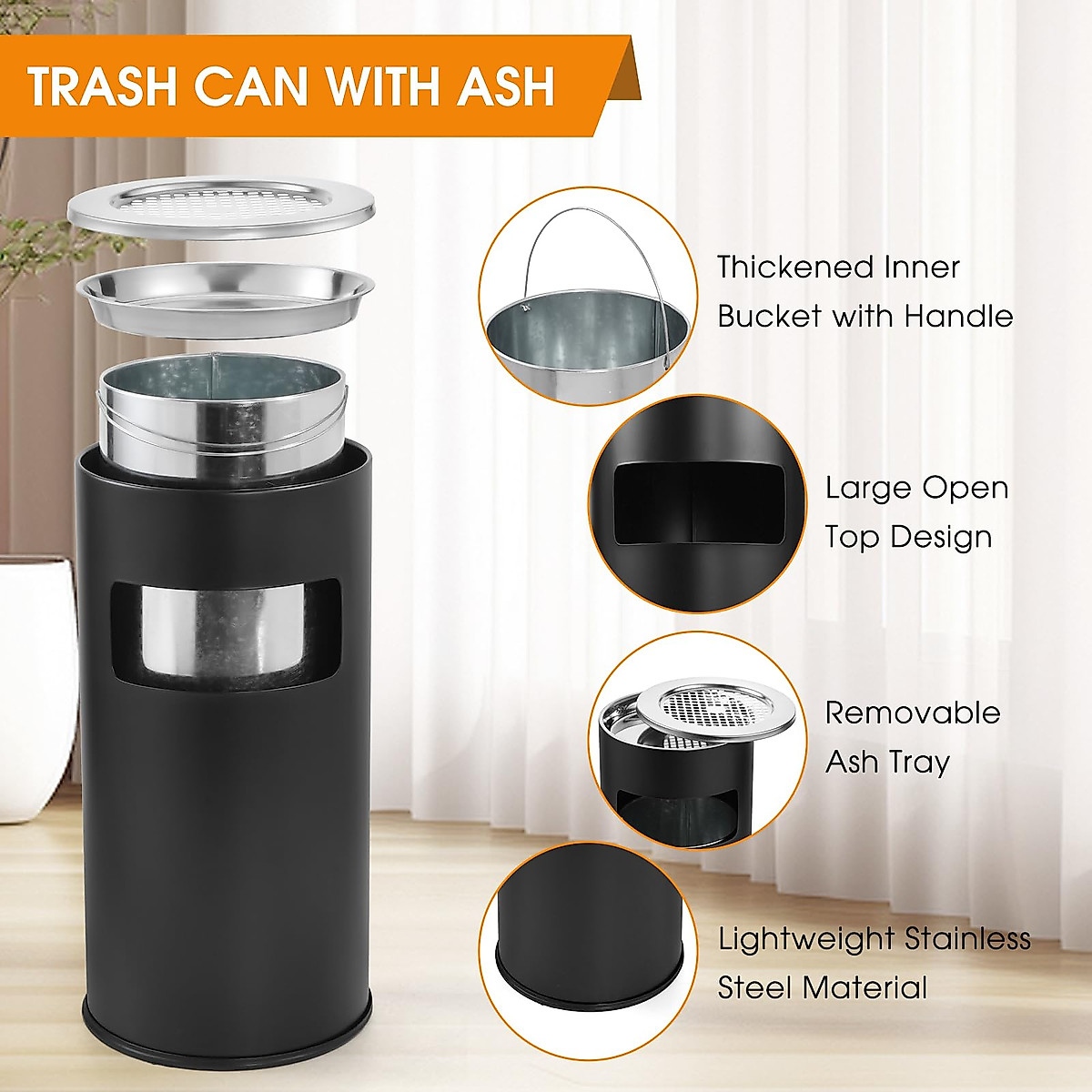 TRASH CAN WITH ASH

Thickened Inner Bucket with Handle

Large Open Top Design

Removable Ash Tray

Lightweight Stainless Steel Material