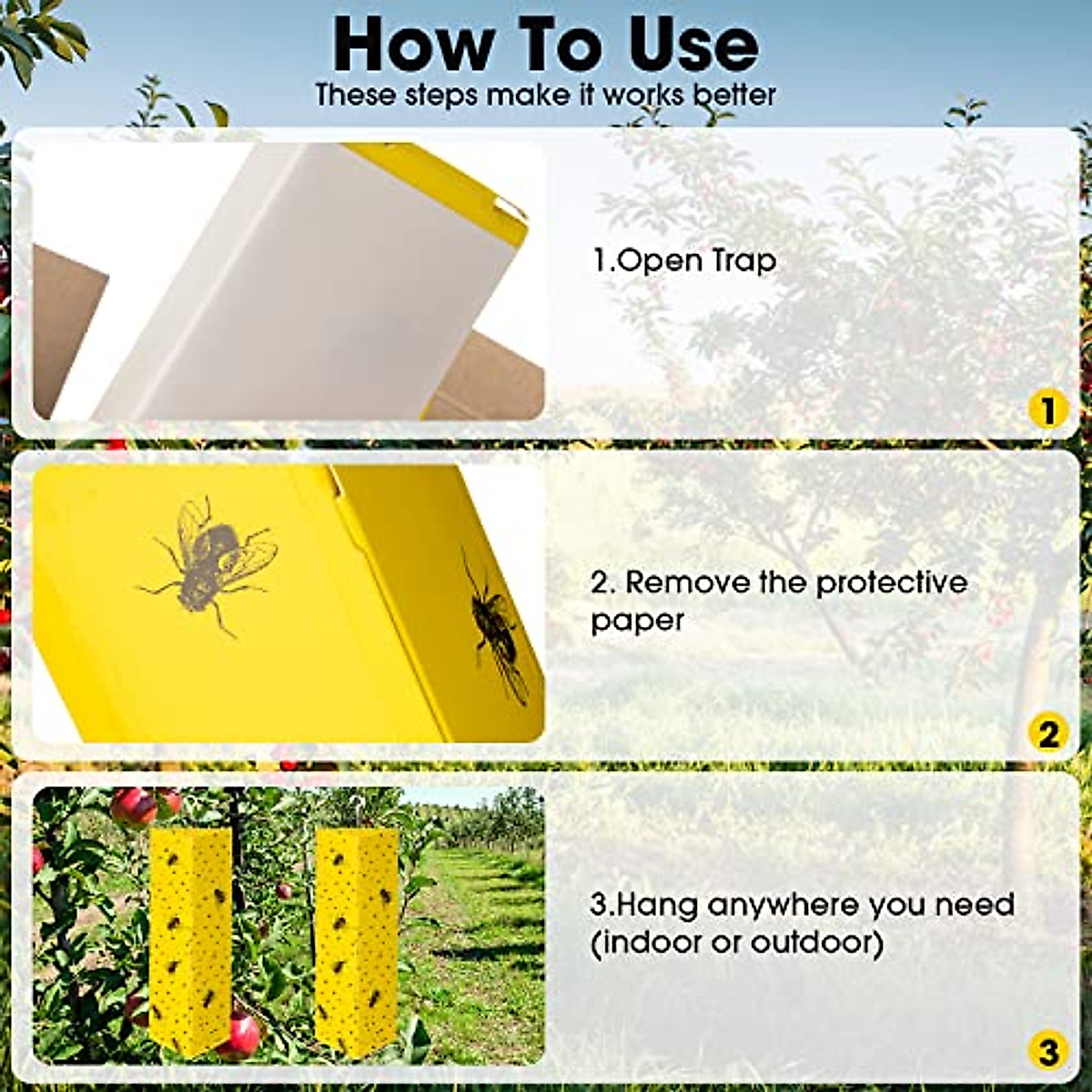 How To Use
These steps make it works better

1.Open Trap

1

2. Remove the protective paper

2

3.Hang anywhere you need (indoor or outdoor)

3