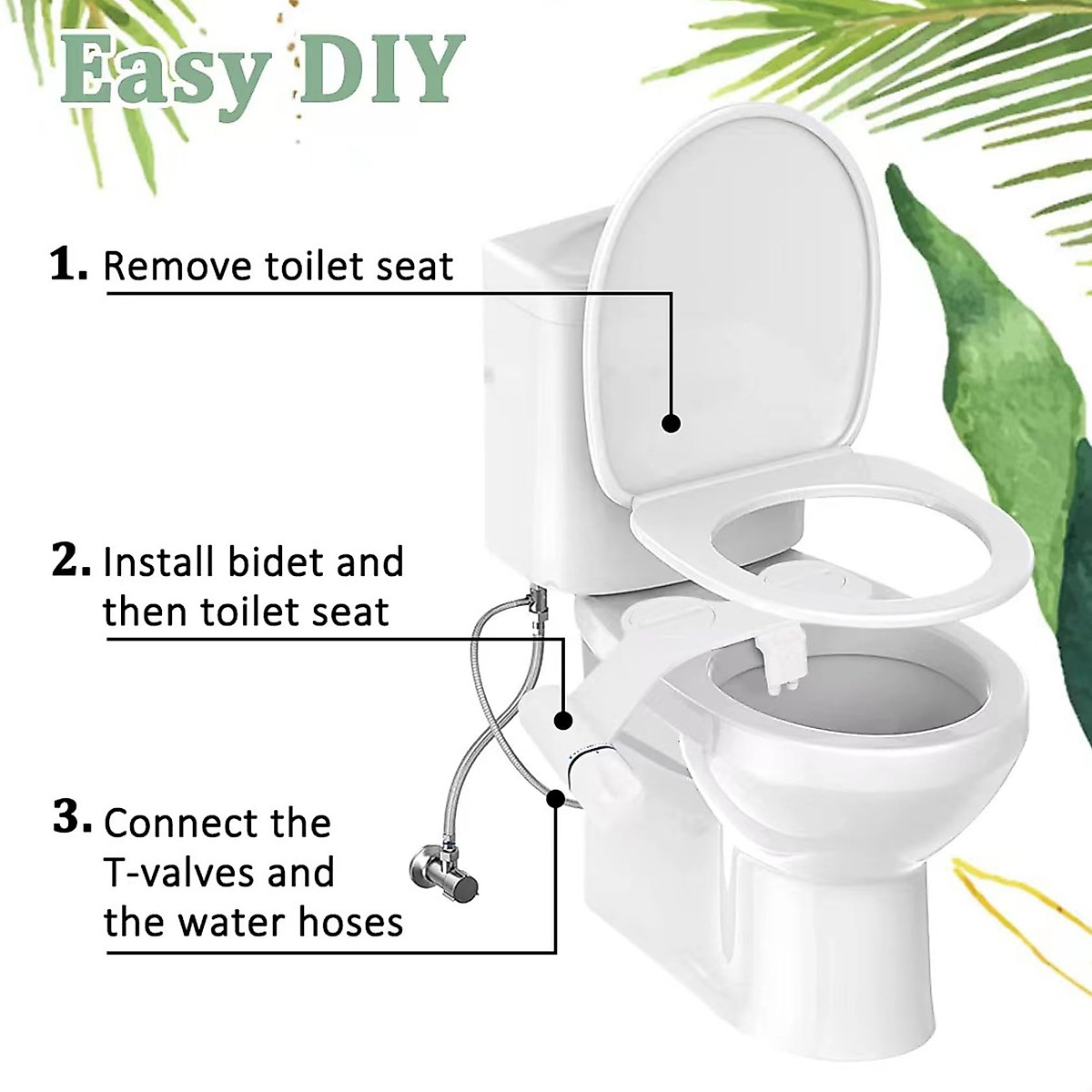 Easy DIY

1. Remove toilet seat

2. Install bidet and then toilet seat

3. Connect the T-valves and the water hoses