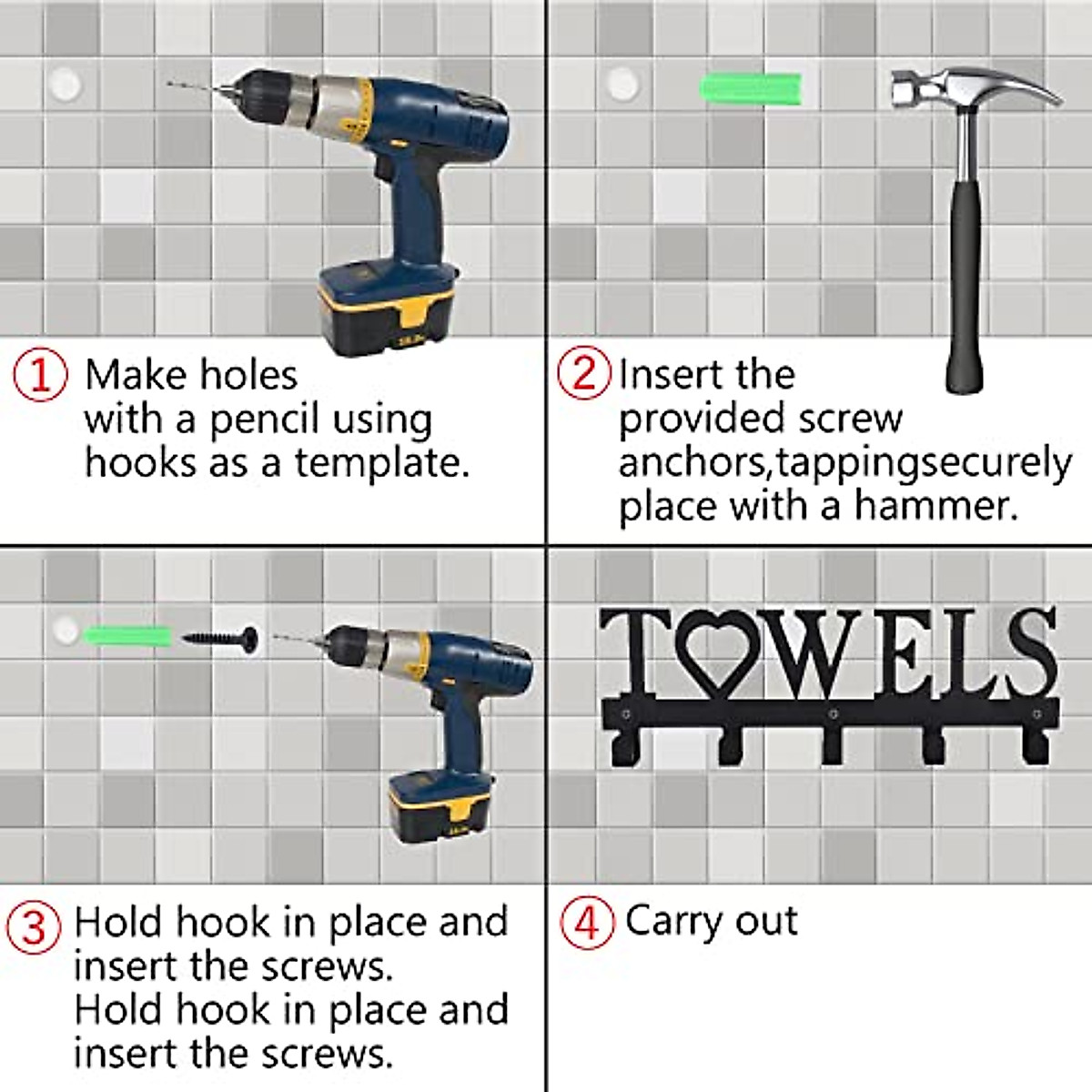 ① Make holes with a pencil using hooks as a template.

② Insert the provided screw anchors,tappingsecurely place with a hammer.

TOWELS

③ Hold hook in place and insert the screws. Hold hook in place and insert the screws.

④ Carry out