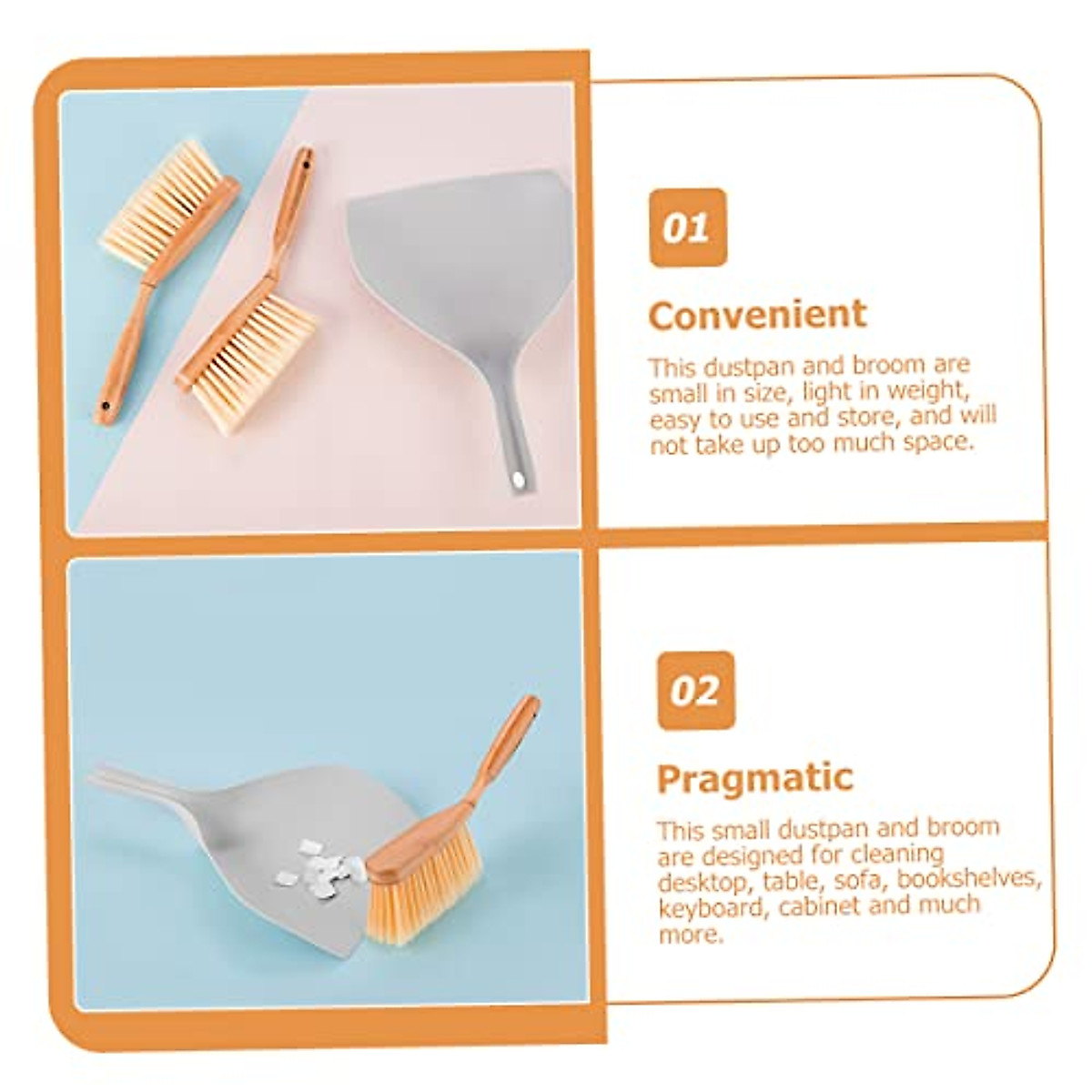 01

Convenient

This dustpan and broom are small in size, light in weight, easy to use and store, and will not take up too much space.

02

Pragmatic

This small dustpan and broom are designed for cleaning desktop, table, sofa, bookshelves, keyboard, cabinet and much more.