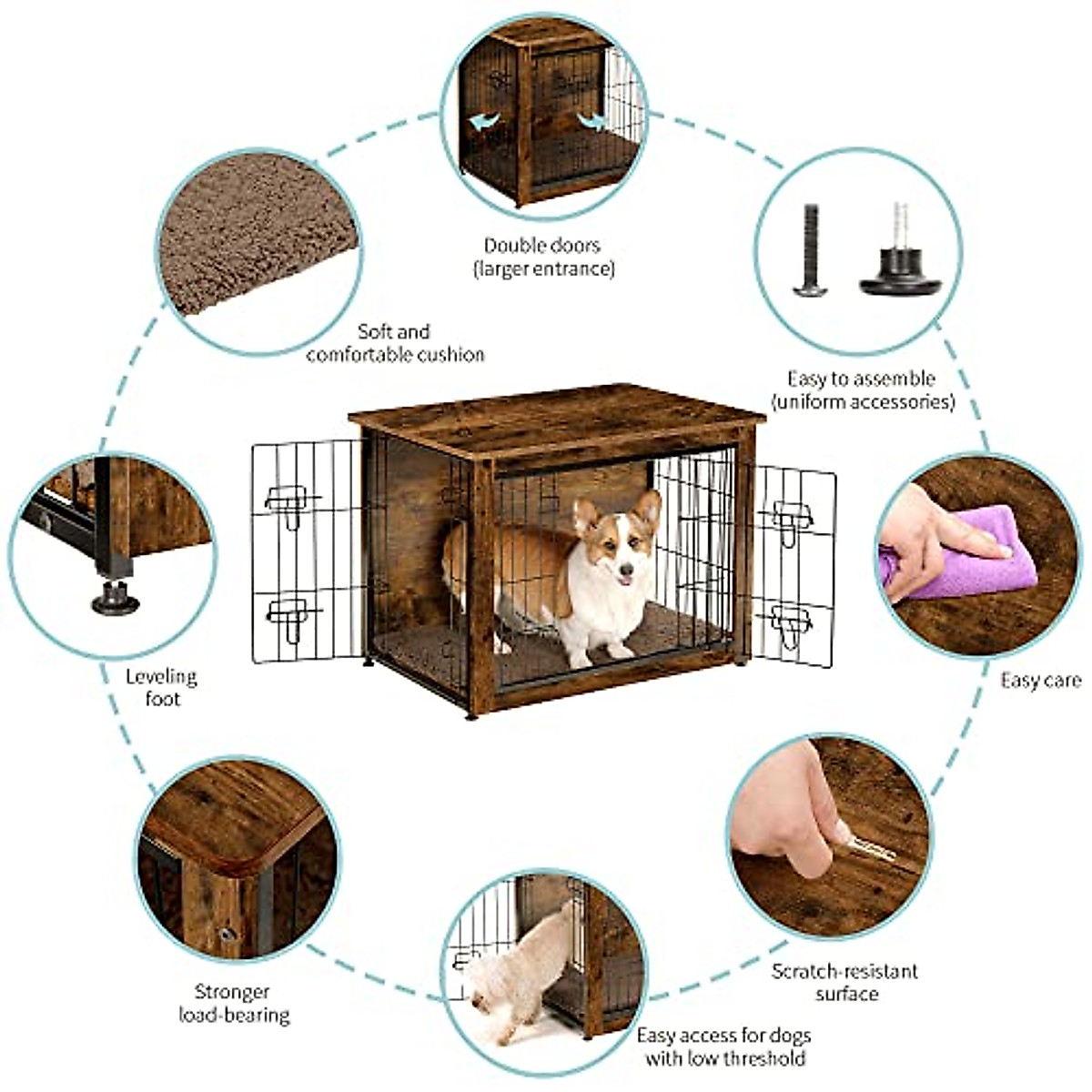 Double doors
(larger entrance)

Soft and
comfortable cushion

Easy to assemble
(uniform accessories)

Leveling
foot

Easy care

Stronger
load-bearing

Scratch-resistant
surface

Easy access for dogs
with low threshold