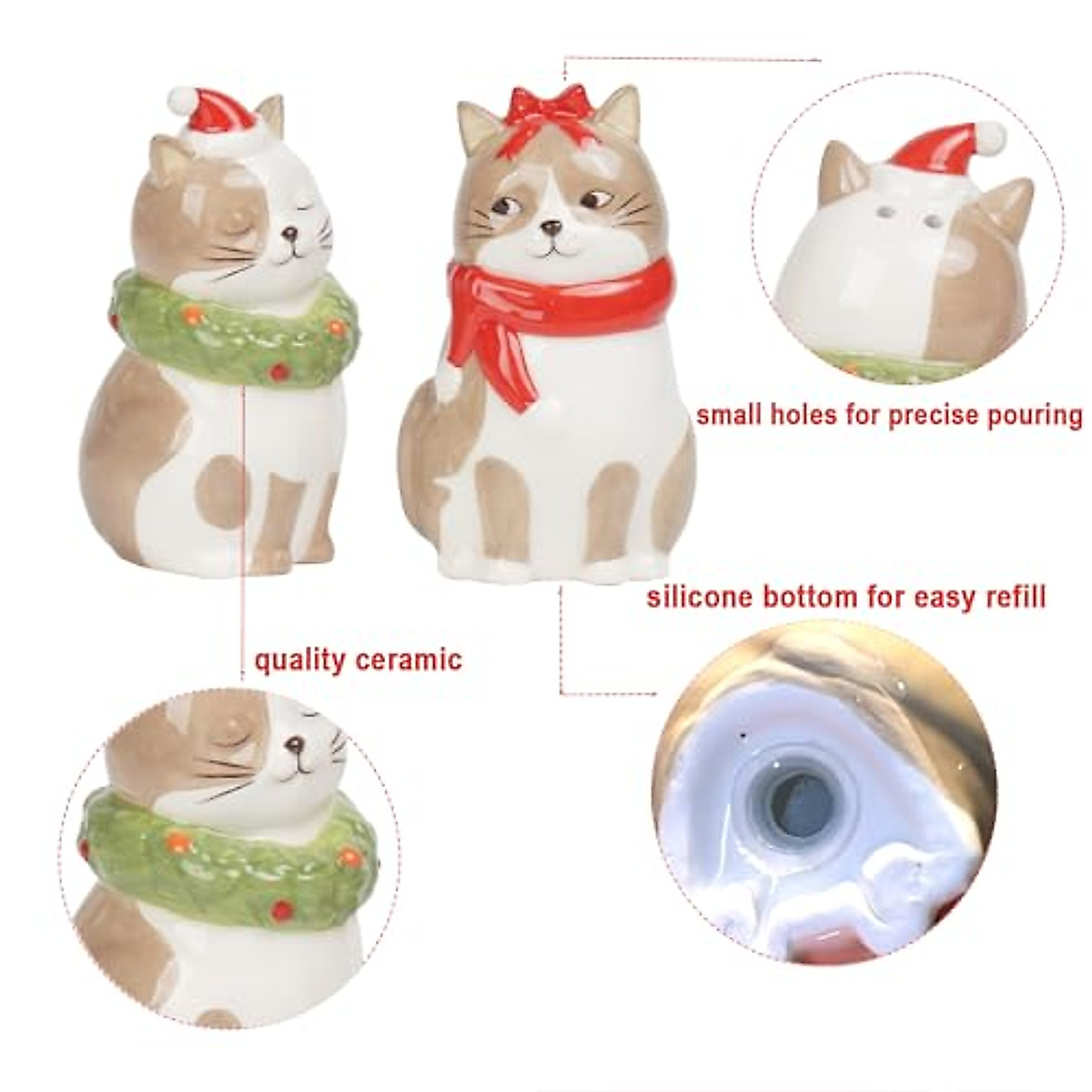 small holes for precise pouring

silicone bottom for easy refill

quality ceramic