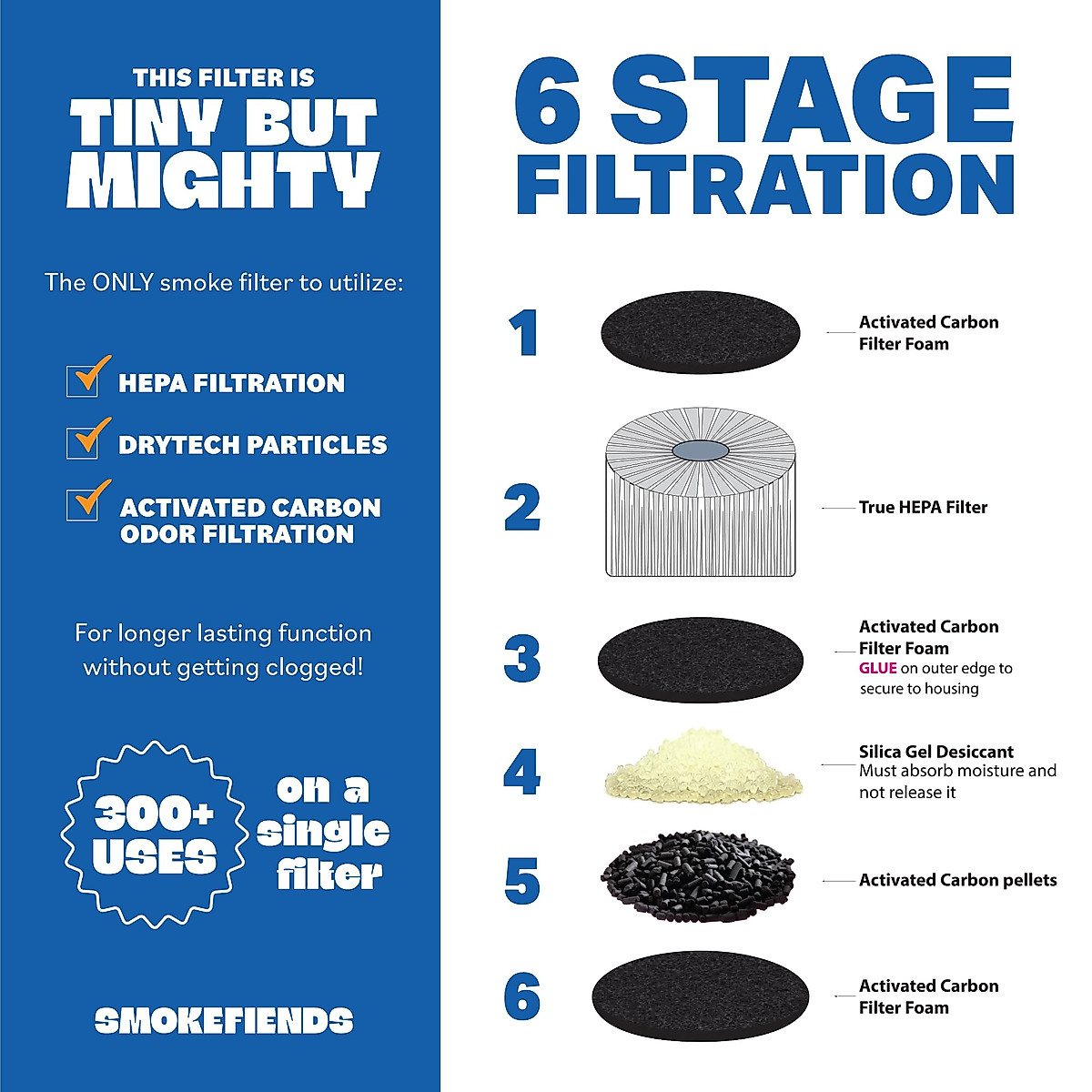 THIS FILTER IS
TINY BUT MIGHTY

The ONLY smoke filter to utilize:

HEPA FILTRATION

DRYTECH PARTICLES

ACTIVATED CARBON ODOR FILTRATION

For longer lasting function without getting clogged!

300+ USES on a single filter

SMOKEFIENDS

6 STAGE FILTRATION

1 Activated Carbon Filter Foam

2 True HEPA Filter

3 Activated Carbon Filter Foam GLUE on outer edge to secure to housing

4 Silica Gel Desiccant Must absorb moisture and not release it

5 Activated Carbon pellets

6 Activated Carbon Filter Foam