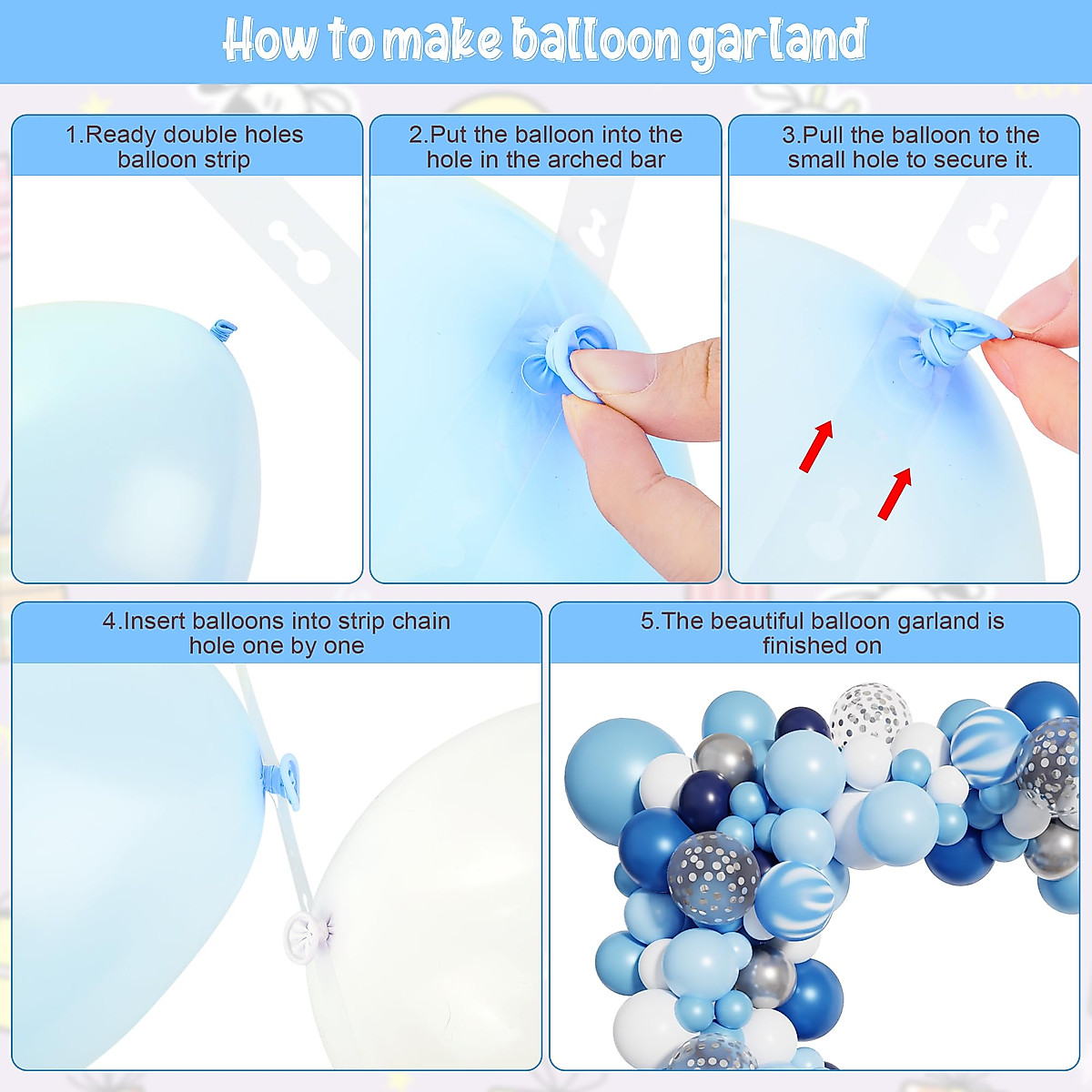 How to make balloon garland

1.Ready double holes balloon strip

2.Put the balloon into the hole in the arched bar

3.Pull the balloon to the small hole to secure it.

4.Insert balloons into strip chain hole one by one

5.The beautiful balloon garland is finished on