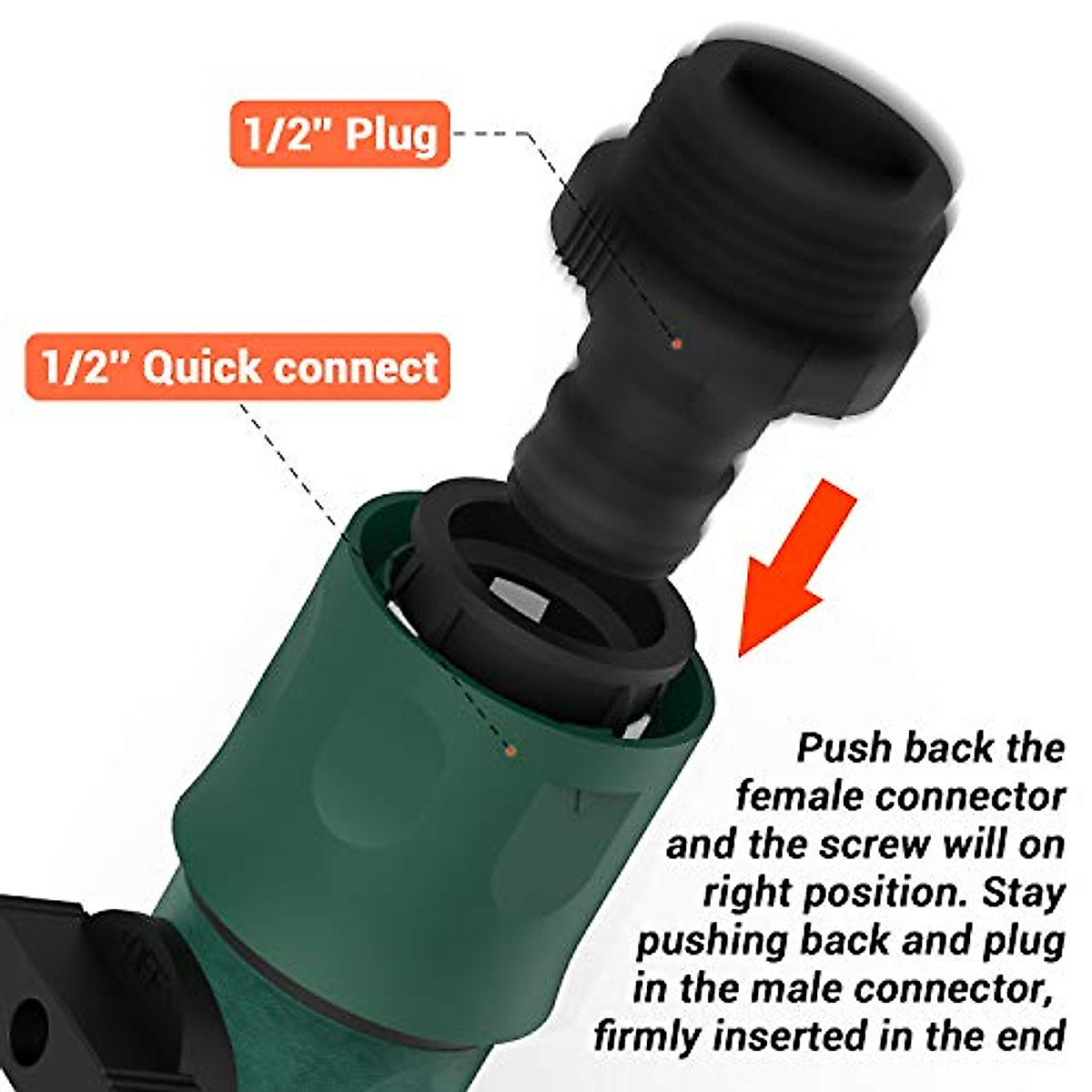 1/2" Plug

1/2" Quick connect

Push back the female connector and the screw will on right position. Stay pushing back and plug in the male connector, firmly inserted in the end