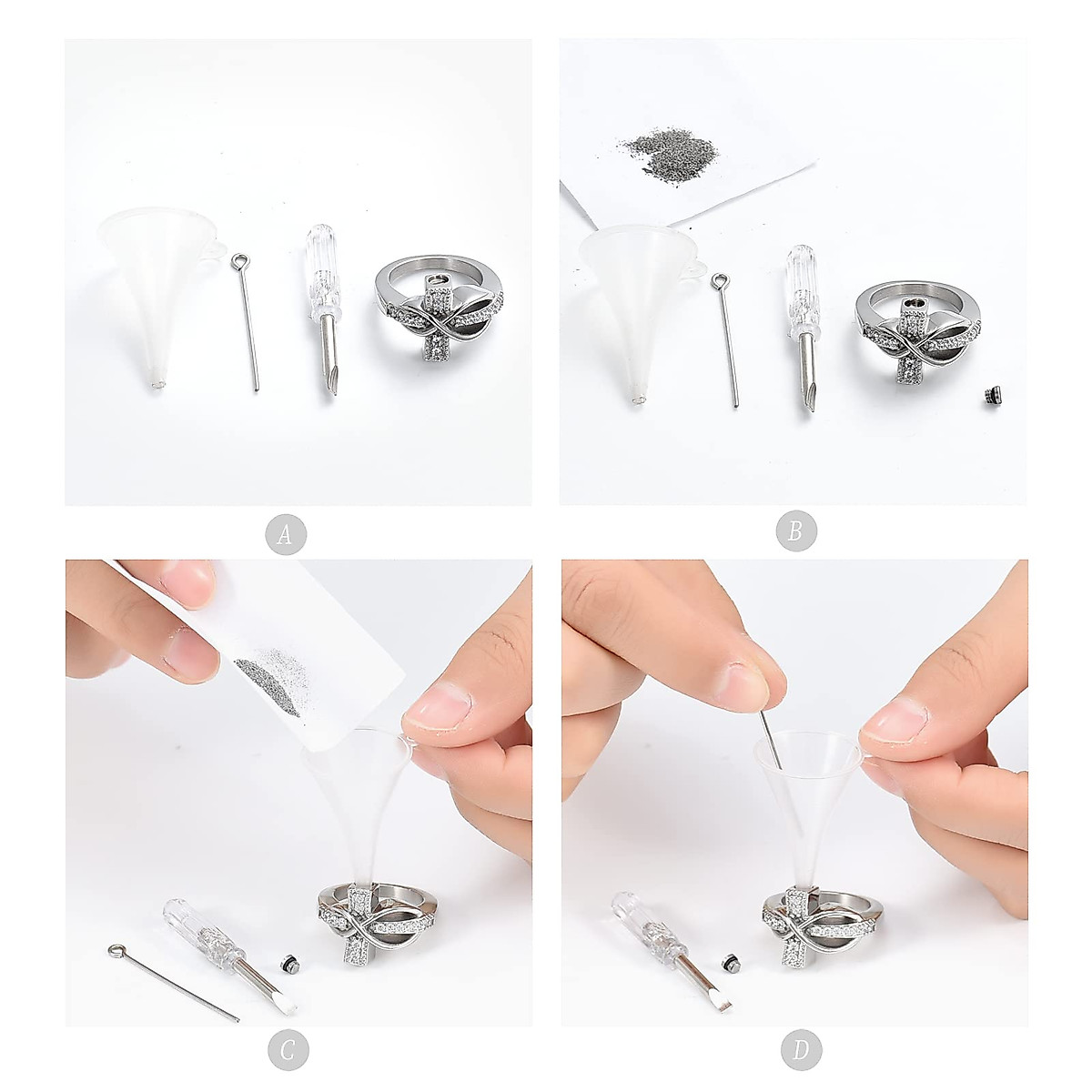 A

B

C

D