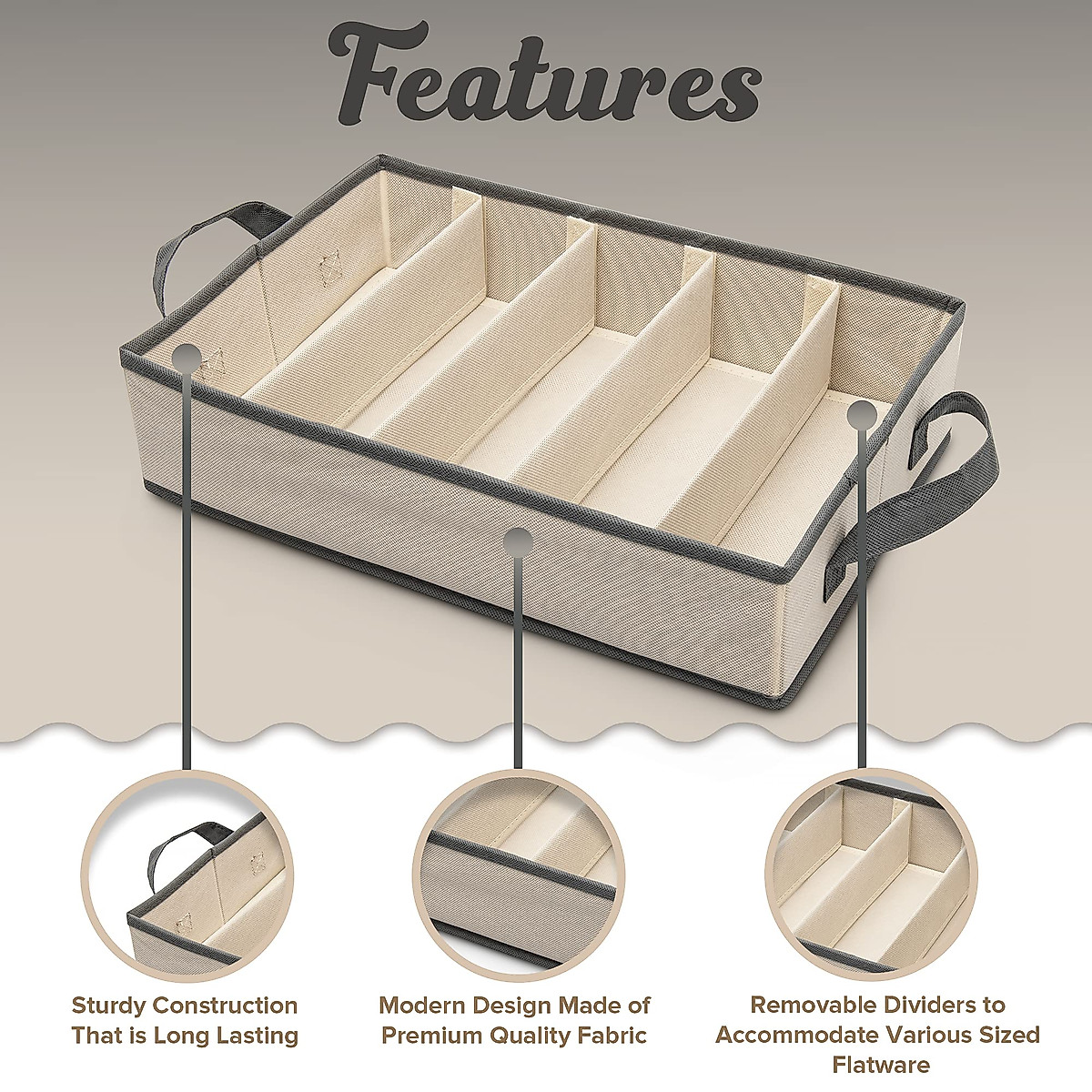 Features

Sturdy Construction That is Long Lasting

Modern Design Made of Premium Quality Fabric

Removable Dividers to Accommodate Various Sized Flatware