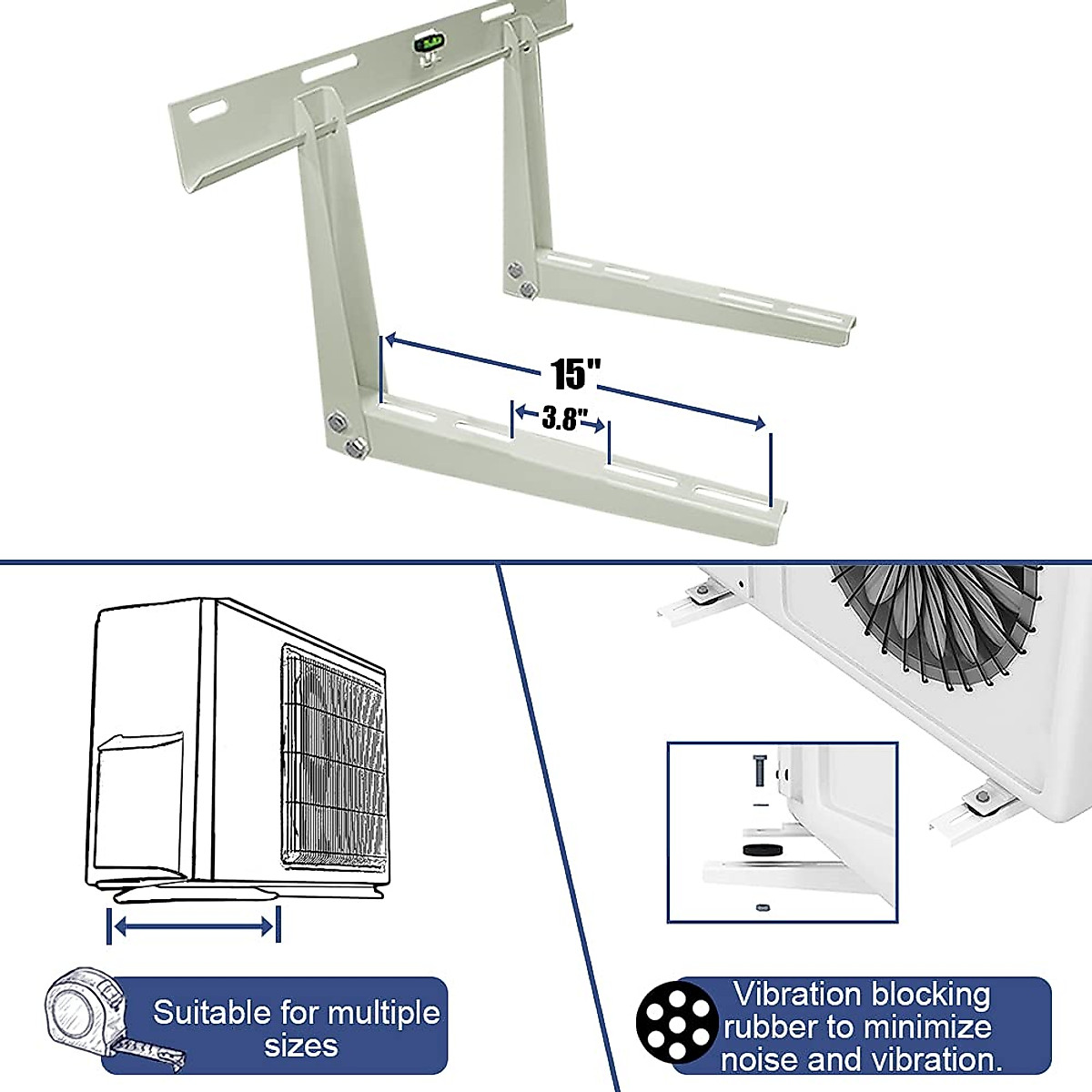 15"

3.8"

Suitable for multiple sizes

Vibration blocking rubber to minimize noise and vibration.