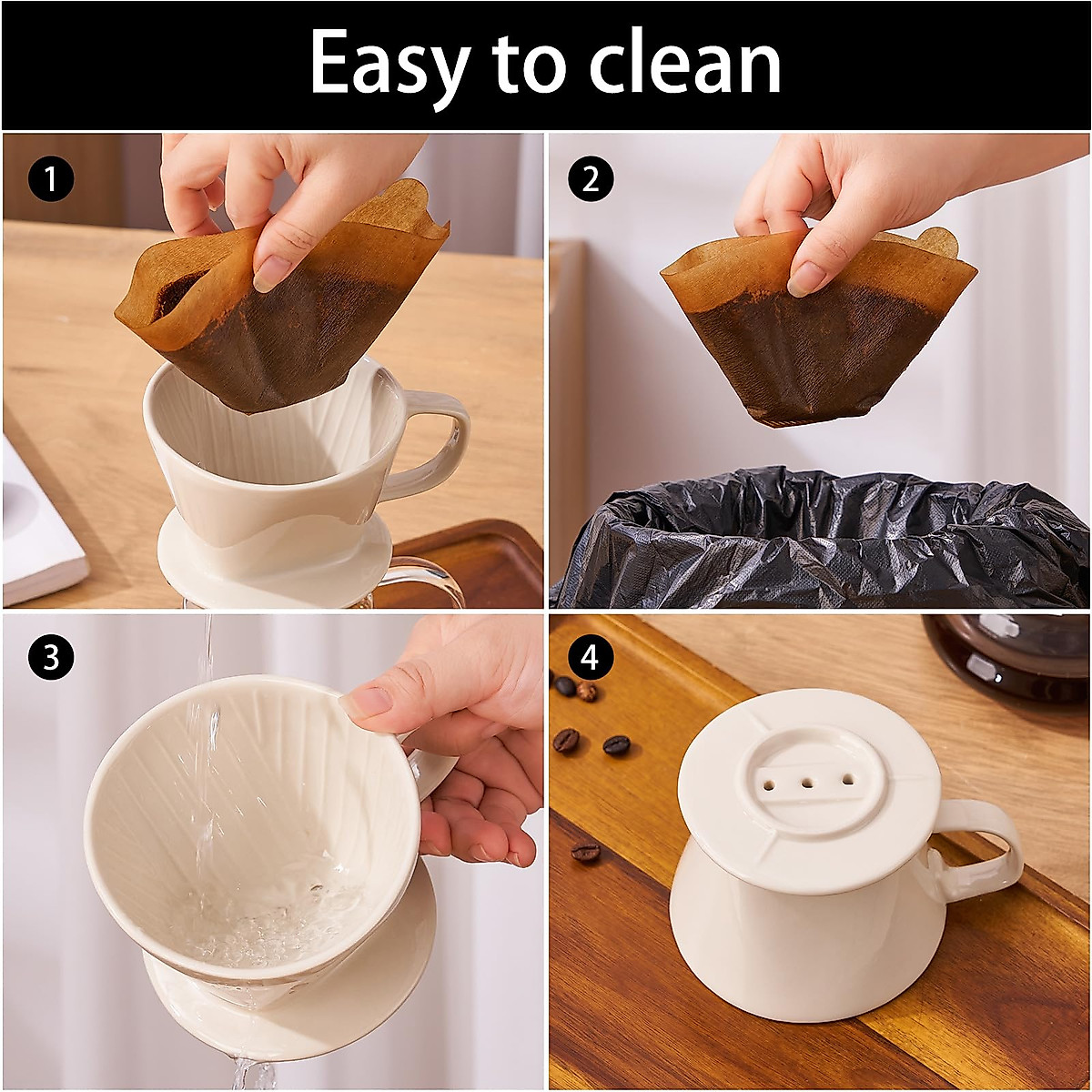 Easy to clean

1

2

3

4