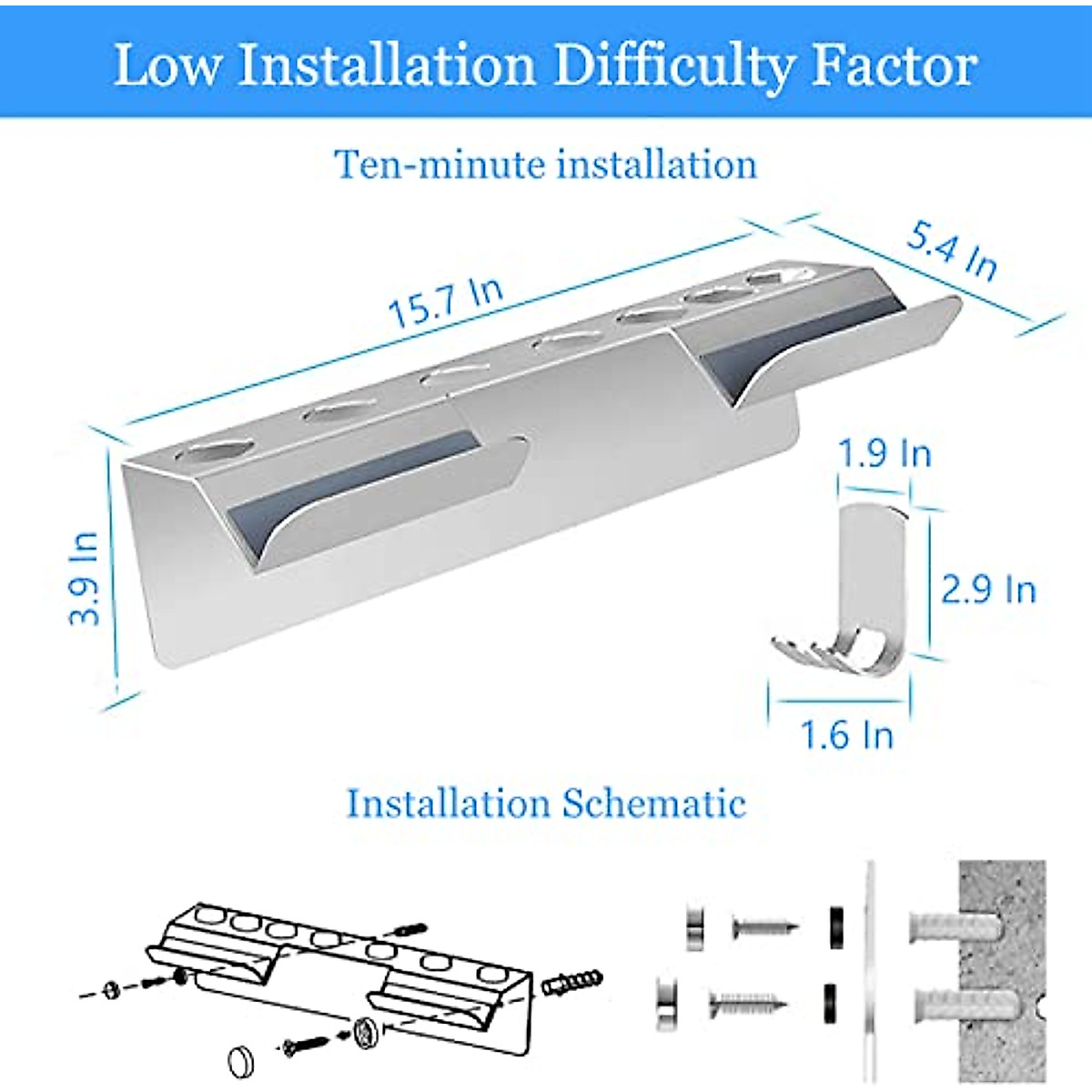 Low Installation Difficulty Factor

Ten-minute installation

15.7 In

5.4 In

3.9 In

1.9 In

2.9 In

1.6 In

Installation Schematic