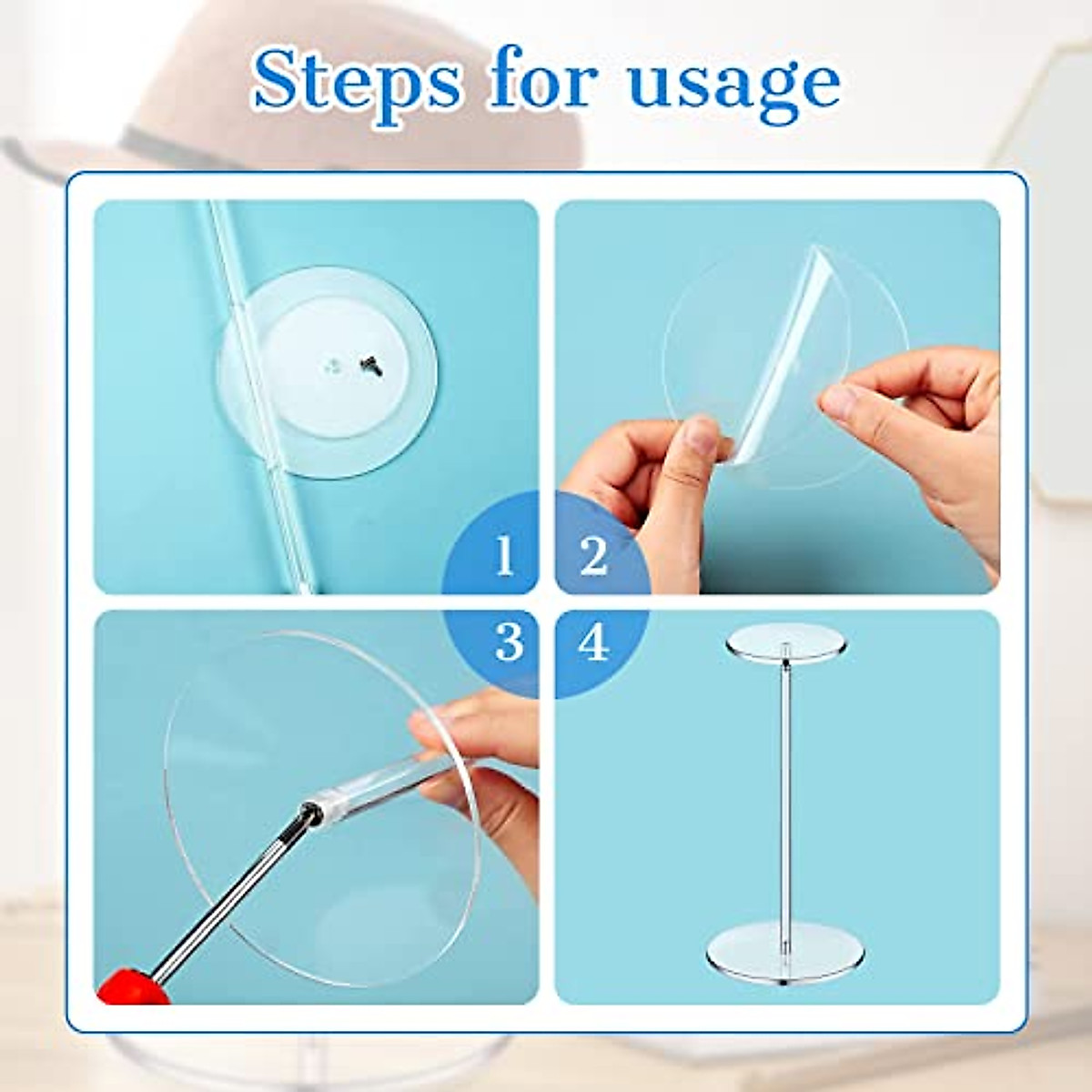 Steps for usage

1 2
3 4