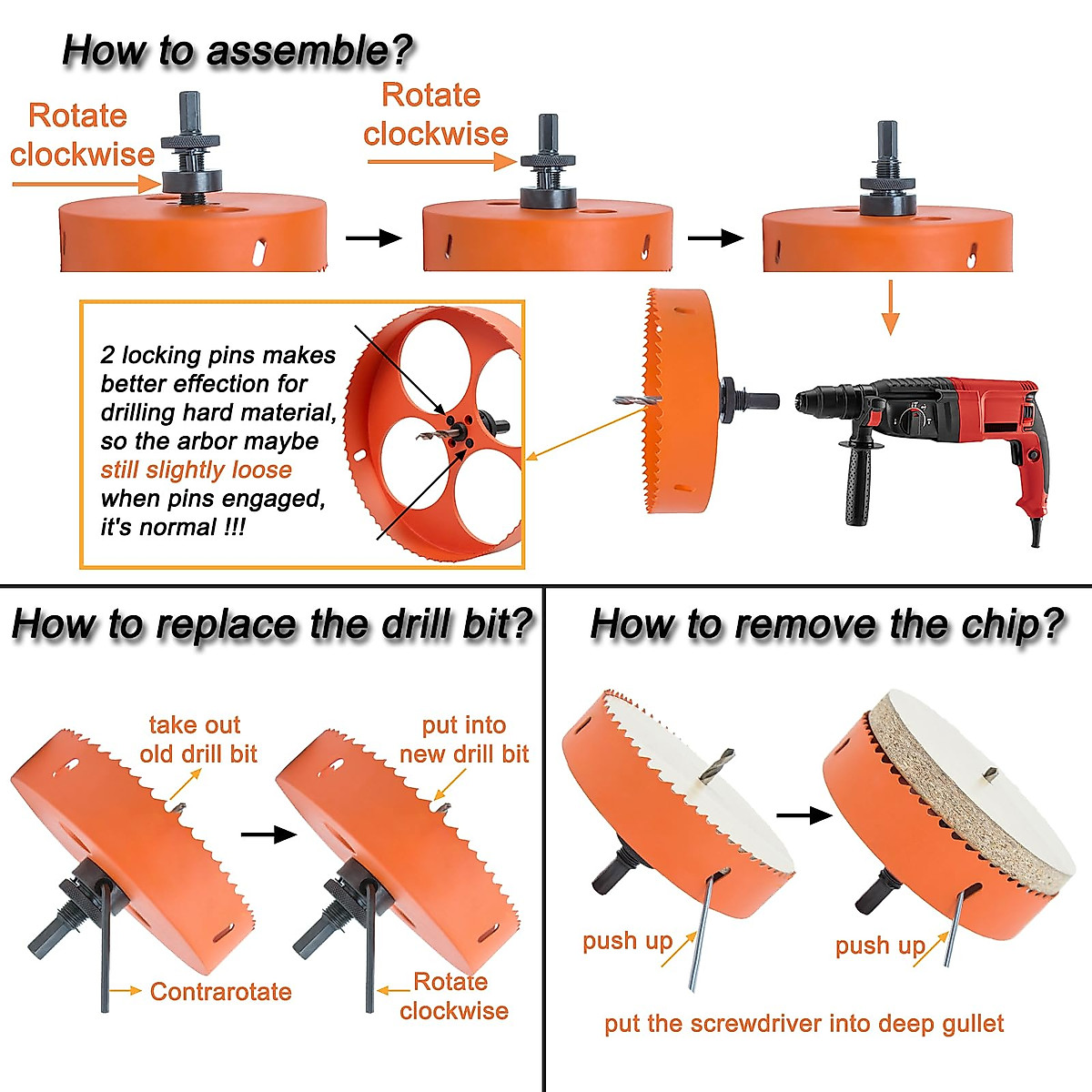 How to assemble?

Rotate clockwise

Rotate clockwise

2 locking pins makes better effection for drilling hard material, so the arbor maybe still slightly loose when pins engaged, it's normal !!!

How to replace the drill bit?

take out old drill bit

put into new drill bit

Contrarotate

Rotate clockwise

How to remove the chip?

push up

push up

put the screwdriver into deep gullet