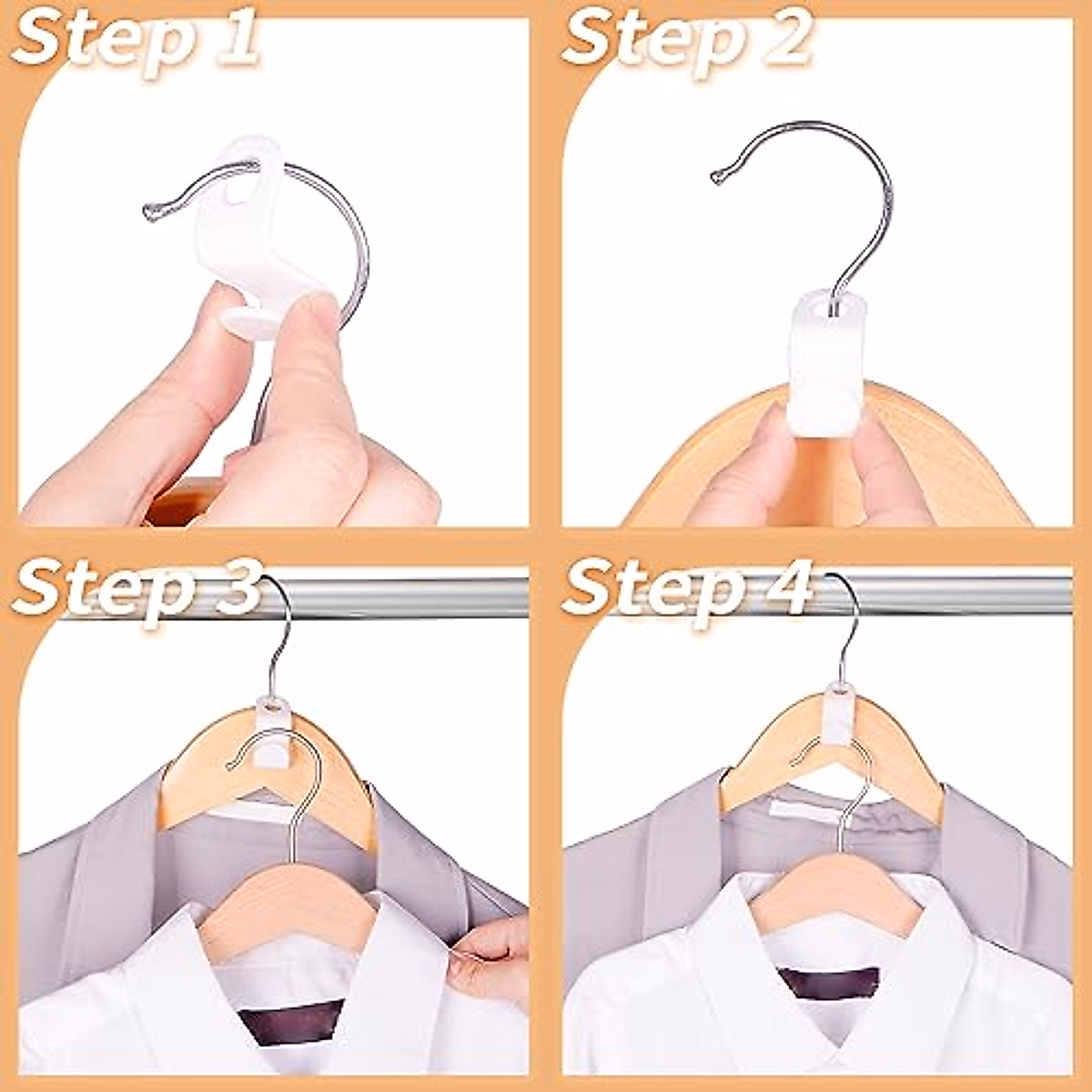 Step 1

Step 2

Step 3

Step 4