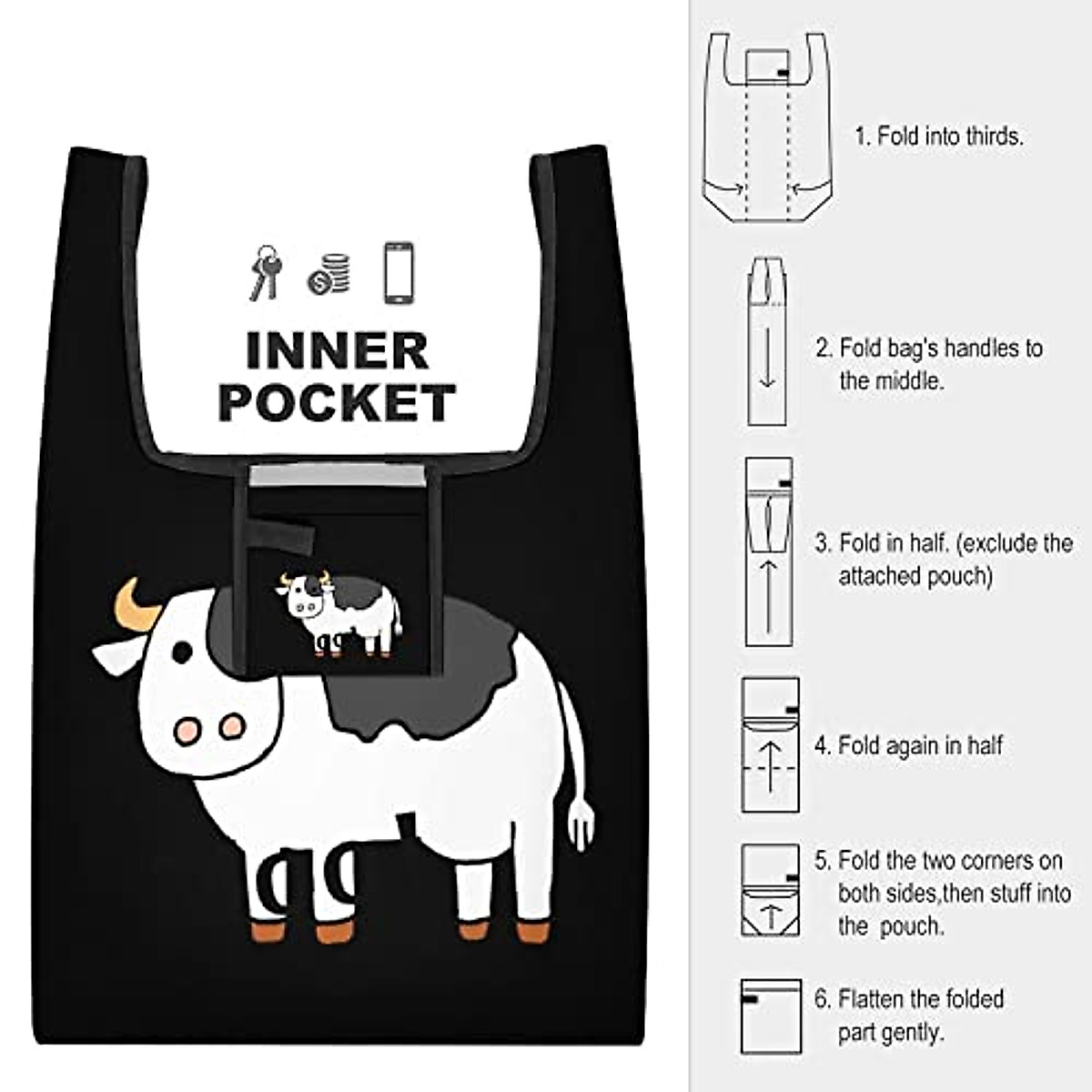 INNER POCKET

1. Fold into thirds.

2. Fold bag's handles to the middle.

3. Fold in half. (exclude the attached pouch)

4. Fold again in half

5. Fold the two corners on both sides,then stuff into the pouch.

6. Flatten the folded part gently.