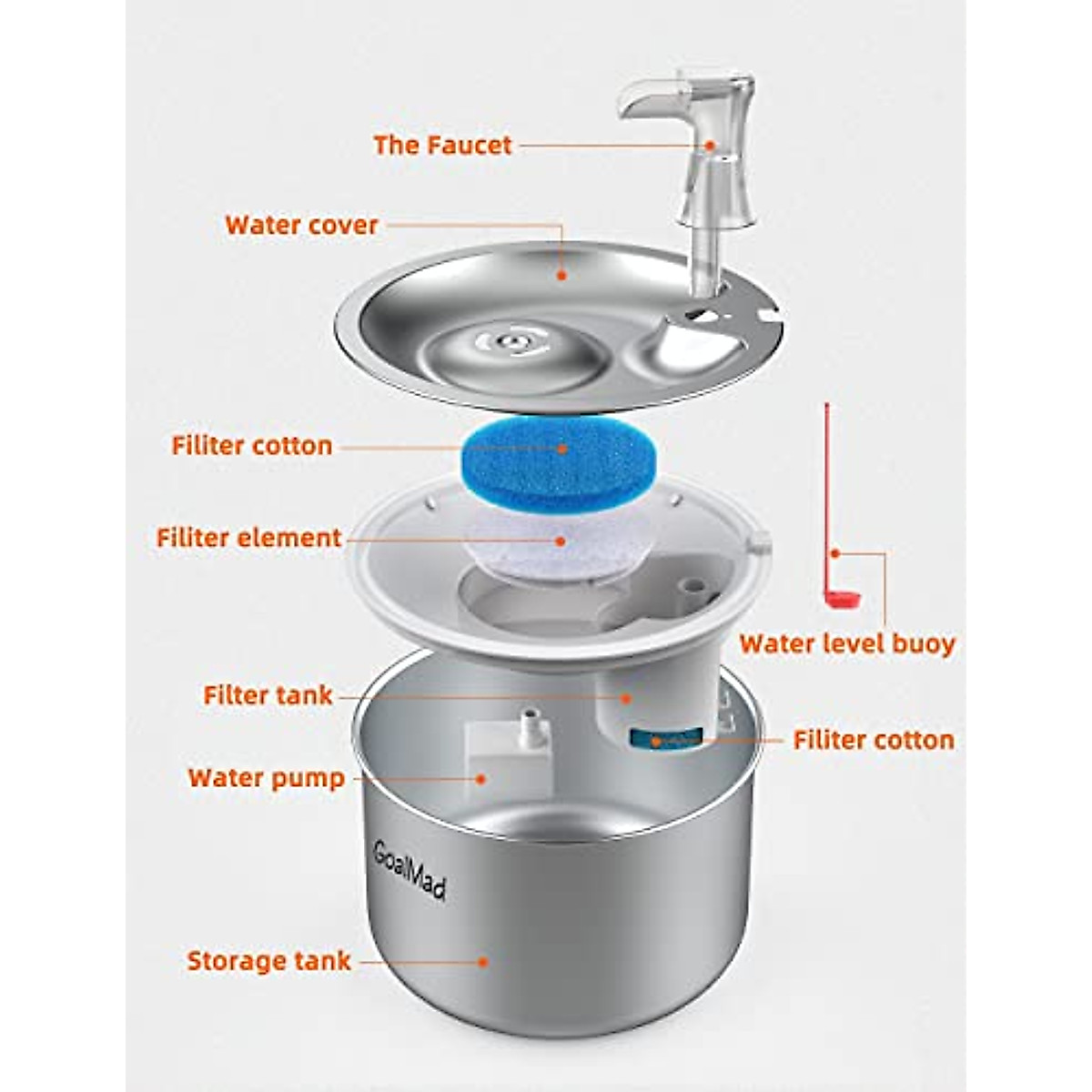 The Faucet

Water cover

Filiter cotton

Filiter element

Water level buoy

Filter tank

Filiter cotton

Water pump

GoalMad

Storage tank