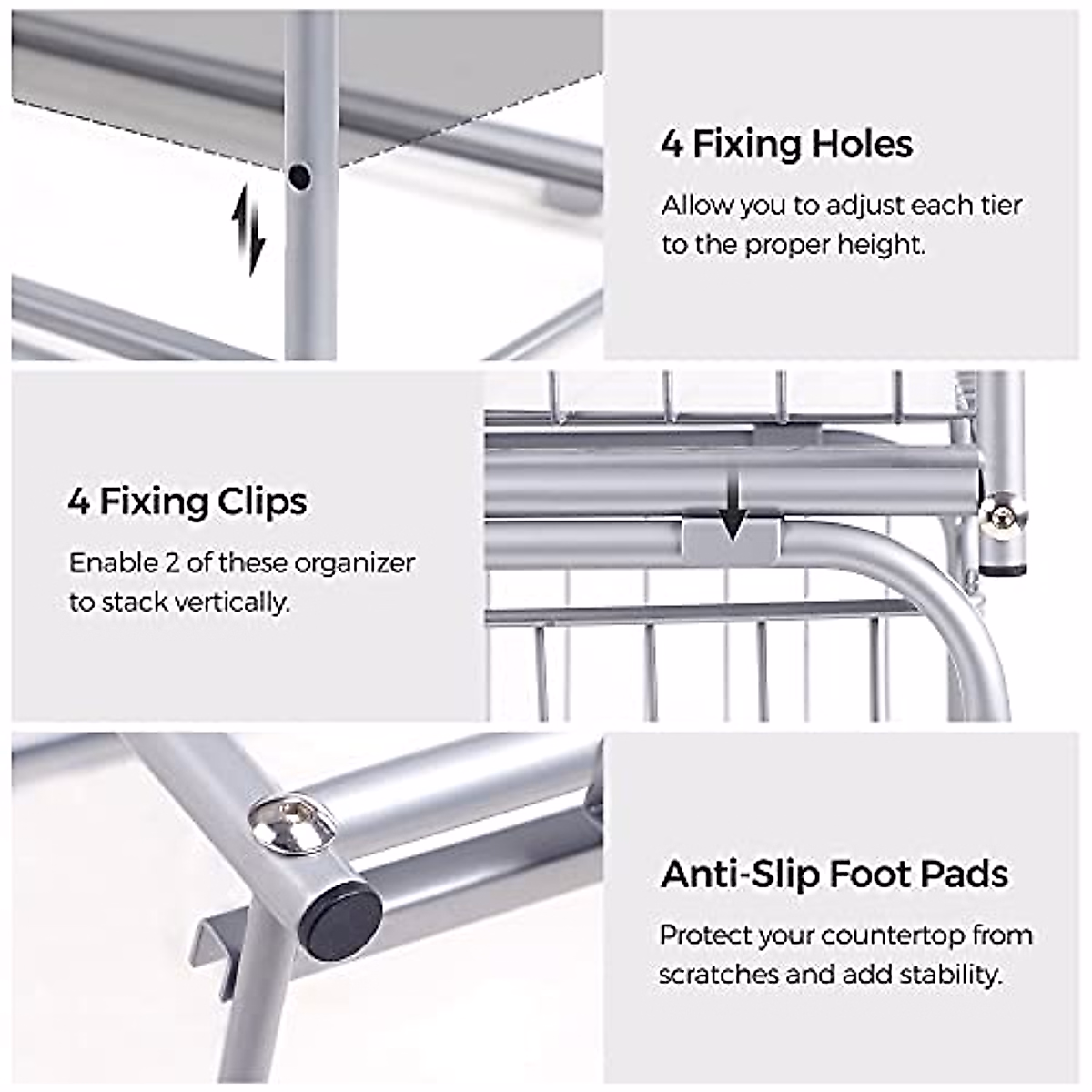 4 Fixing Holes

Allow you to adjust each tier to the proper height.

4 Fixing Clips

Enable 2 of these organizer to stack vertically.

Anti-Slip Foot Pads

Protect your countertop from scratches and add stability.