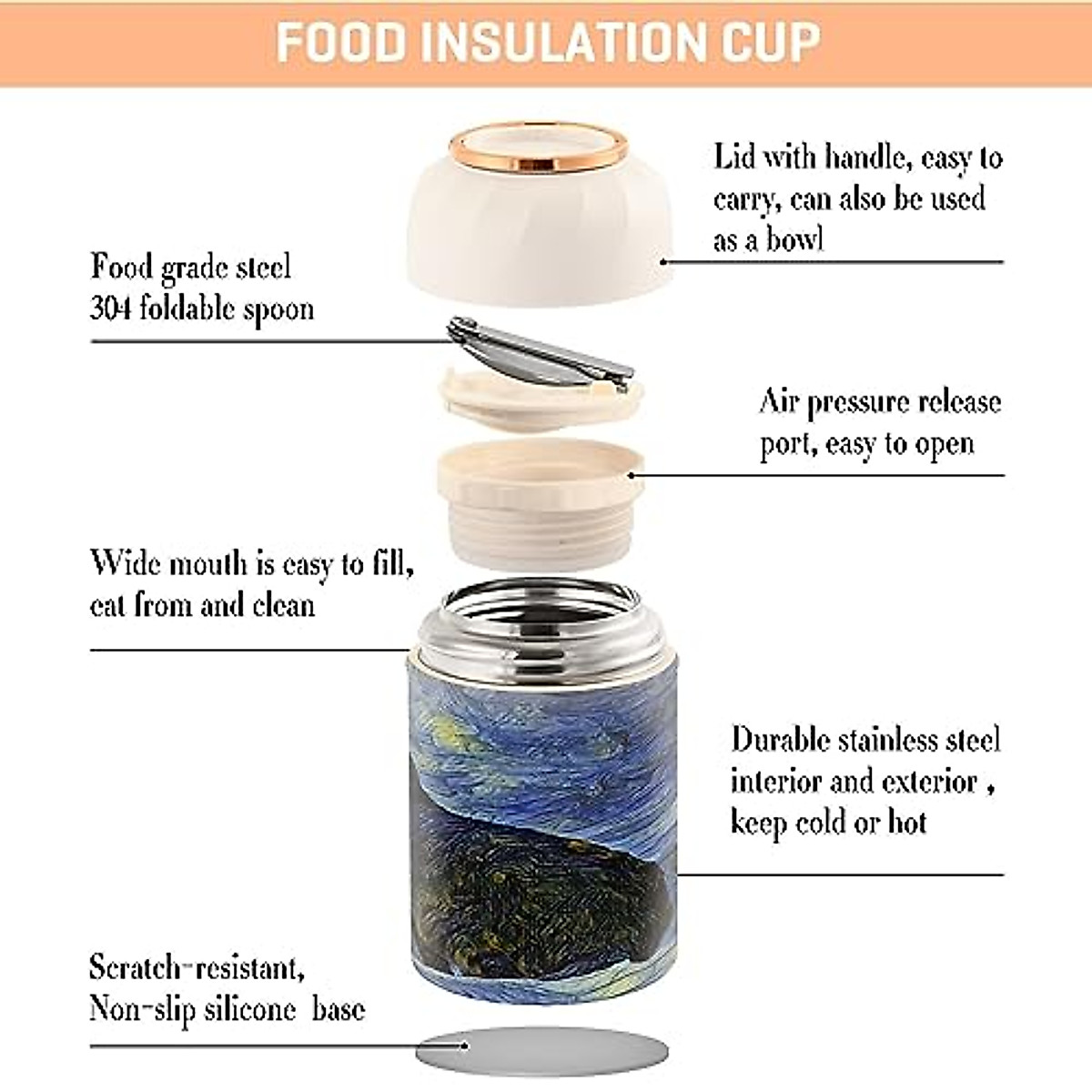 FOOD INSULATION CUP

Lid with handle, easy to carry, can also be used as a bowl

Food grade steel 304 foldable spoon

Air pressure release port, easy to open

Wide mouth is easy to fill, eat from and clean

Durable stainless steel interior and exterior , keep cold or hot

Scratch-resistant, Non-slip silicone base