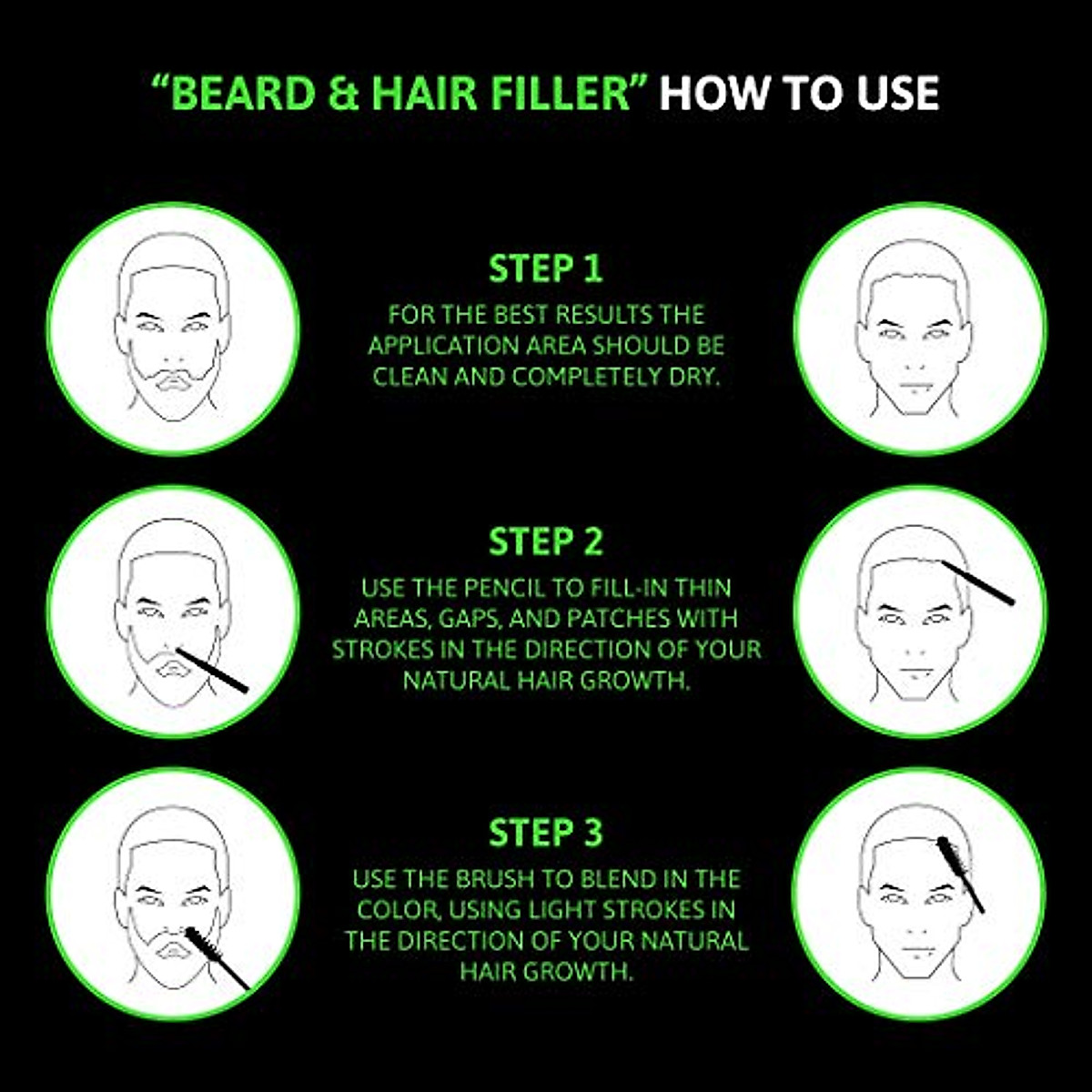 "BEARD & HAIR FILLER" HOW TO USE

STEP 1
FOR THE BEST RESULTS THE APPLICATION AREA SHOULD BE CLEAN AND COMPLETELY DRY.

STEP 2
USE THE PENCIL TO FILL-IN THIN AREAS, GAPS, AND PATCHES WITH STROKES IN THE DIRECTION OF YOUR NATURAL HAIR GROWTH.

STEP 3
USE THE BRUSH TO BLEND IN THE COLOR, USING LIGHT STROKES IN THE DIRECTION OF YOUR NATURAL HAIR GROWTH.