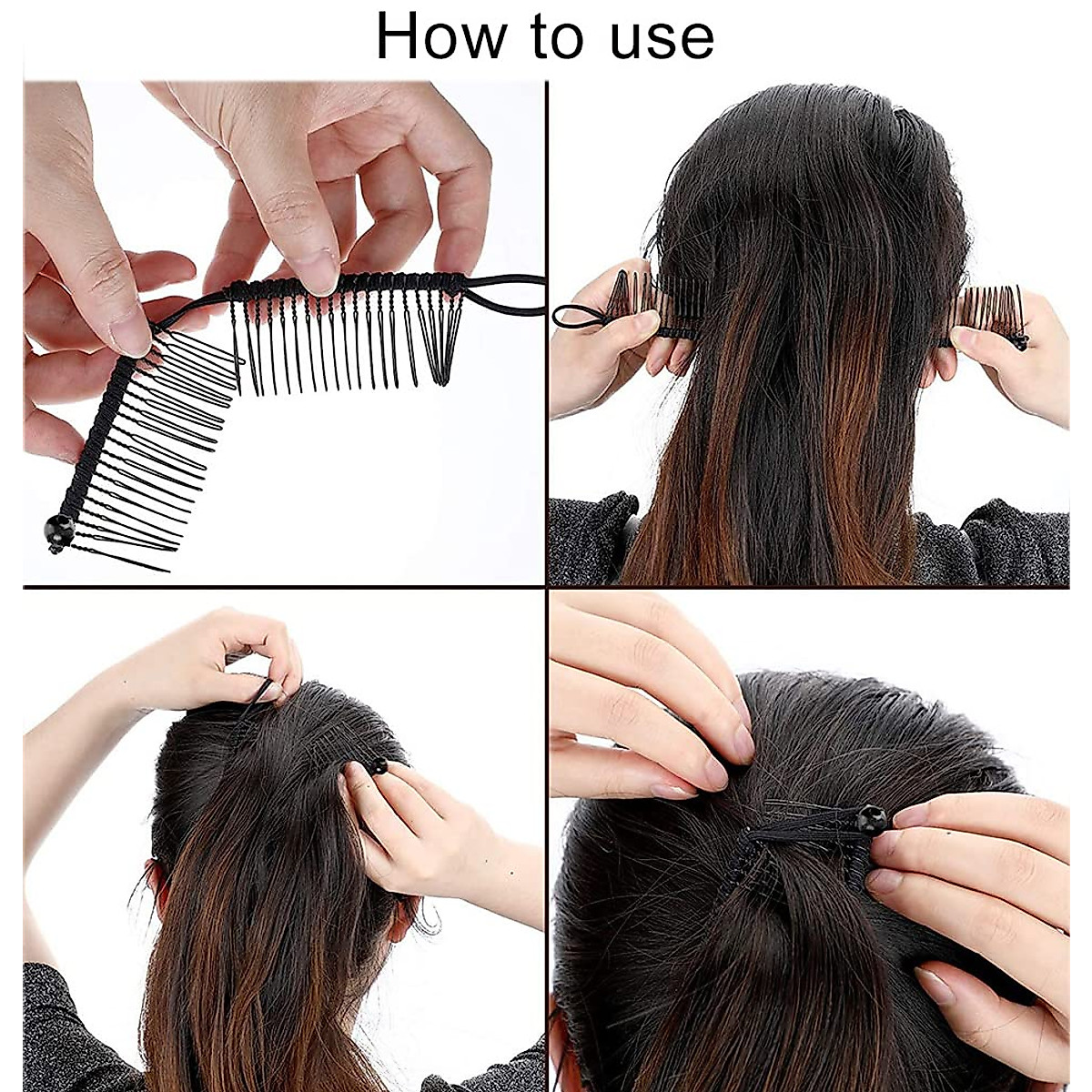 How to use