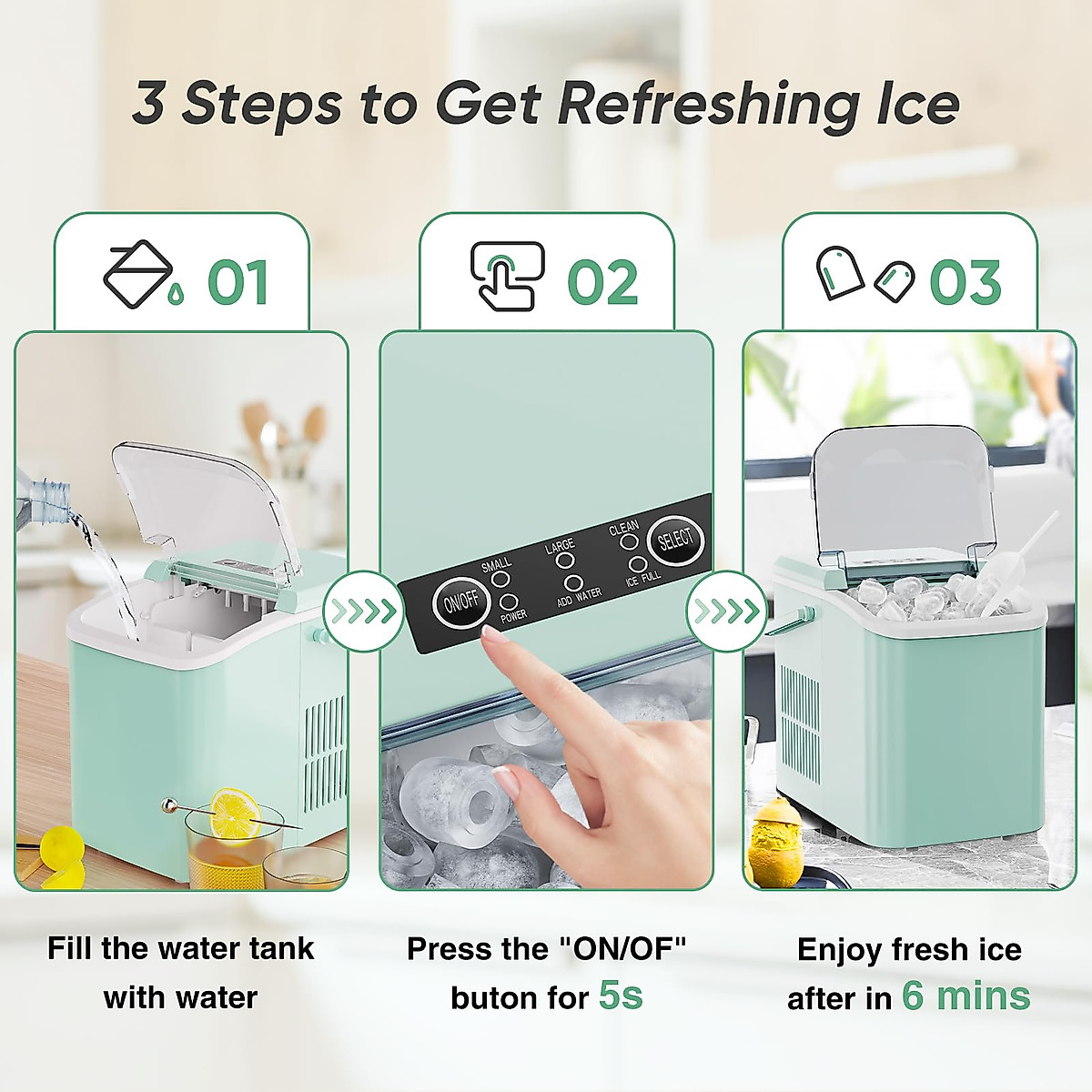 3 Steps to Get Refreshing Ice

01

02

03

ON/OFF
SMALL
POWER
LARGE
ADD WATER
CLEAN
ICE FULL
SELECT

Fill the water tank with water

Press the "ON/OF" buton for 5s

Enjoy fresh ice after in 6 mins