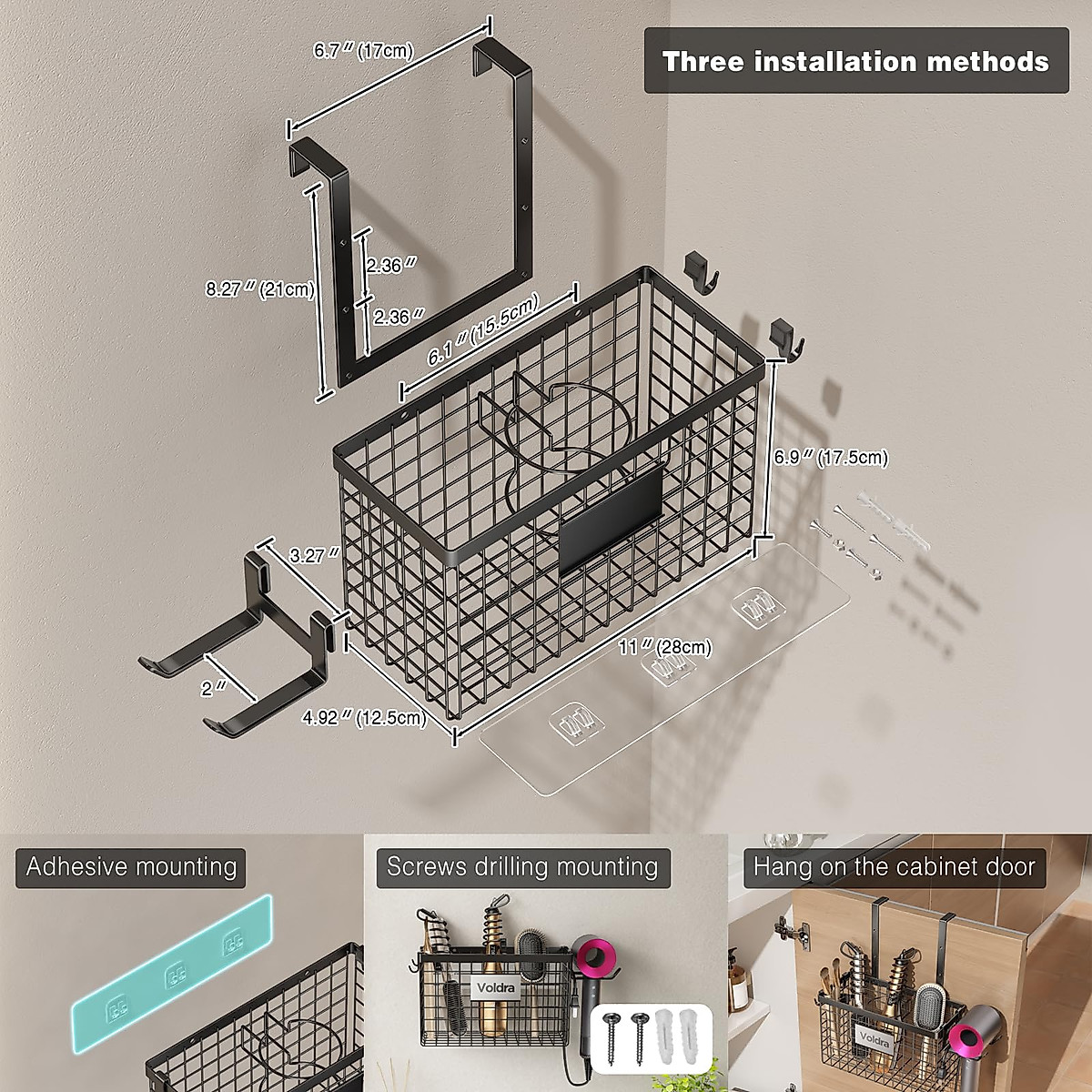 Three installation methods

6.7″(17cm)

8.27″(21cm)

2.36″

2.36″

6.1″(15.5cm)

6.9″(17.5cm)

3.27″

2″

4.92″(12.5cm)

11″(28cm)

Adhesive mounting

Screws drilling mounting

Voldra

Hang on the cabinet door

Voldra