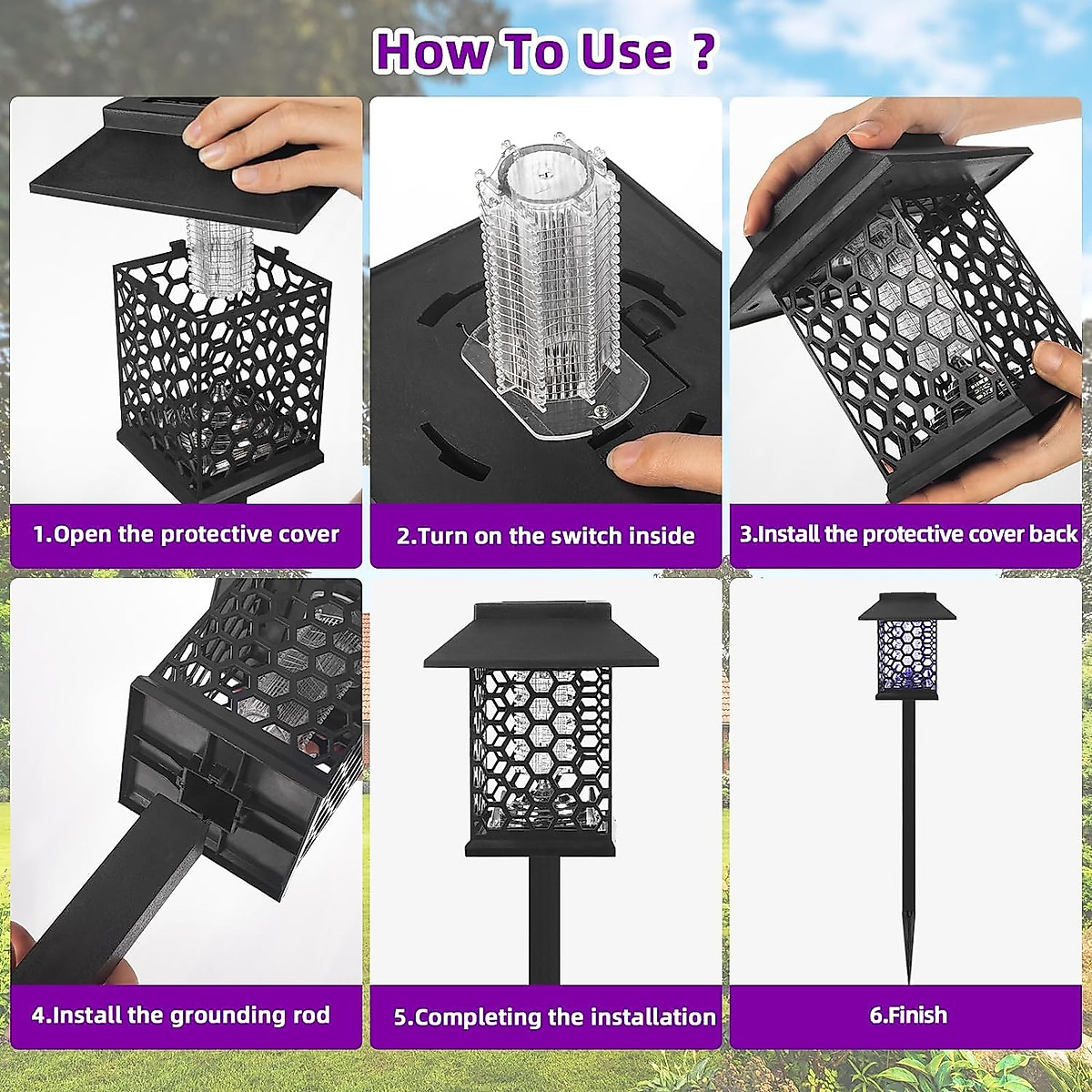 How To Use ?

1.Open the protective cover

2.Turn on the switch inside

3.Install the protective cover back

4.Install the grounding rod

5.Completing the installation

6.Finish