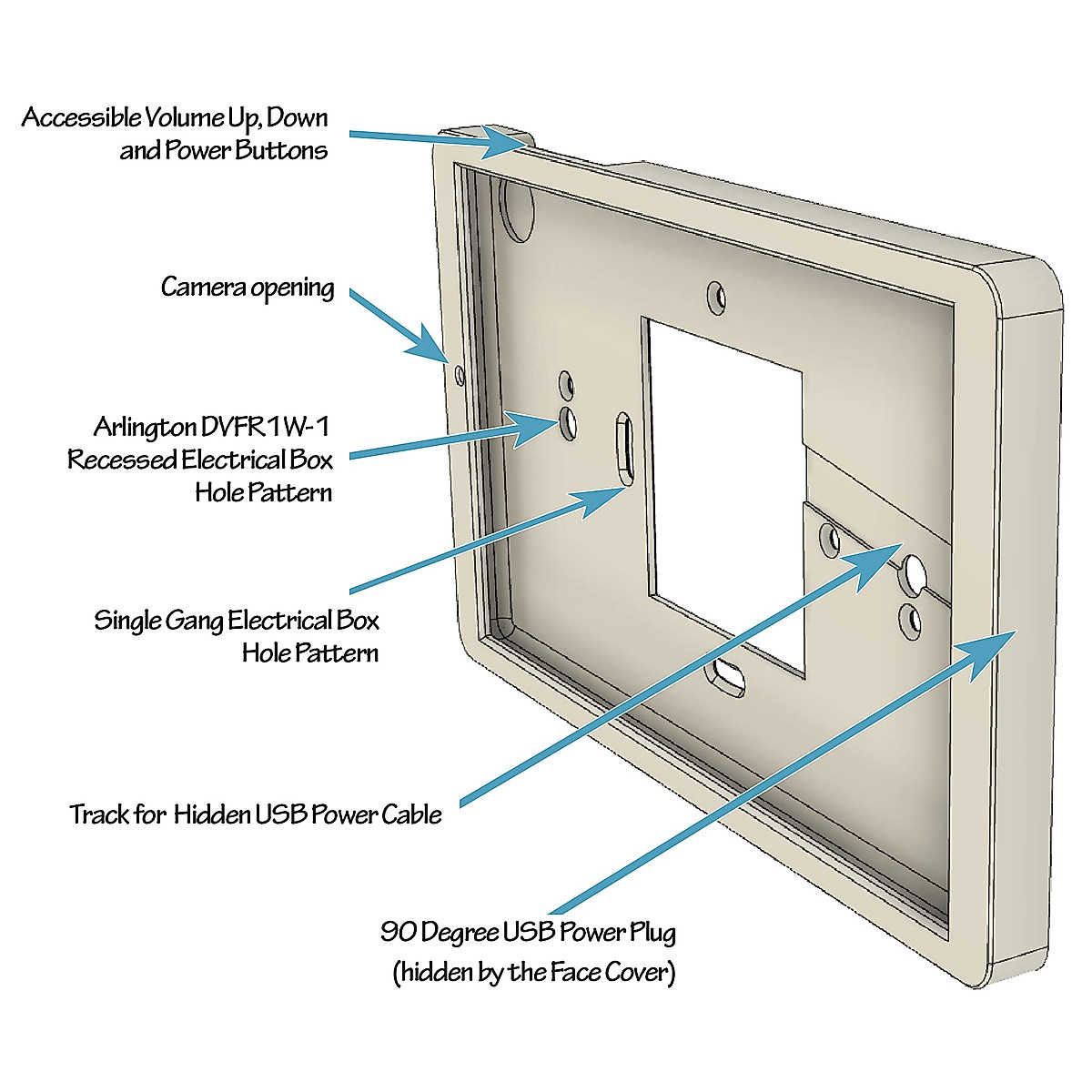 Accessible Volume Up, Down and Power Buttons

Camera opening

Arlington DVFR1W-1 Recessed Electrical Box Hole Pattern

Single Gang Electrical Box Hole Pattern

Track for Hidden USB Power Cable

90 Degree USB Power Plug (hidden by the Face Cover)