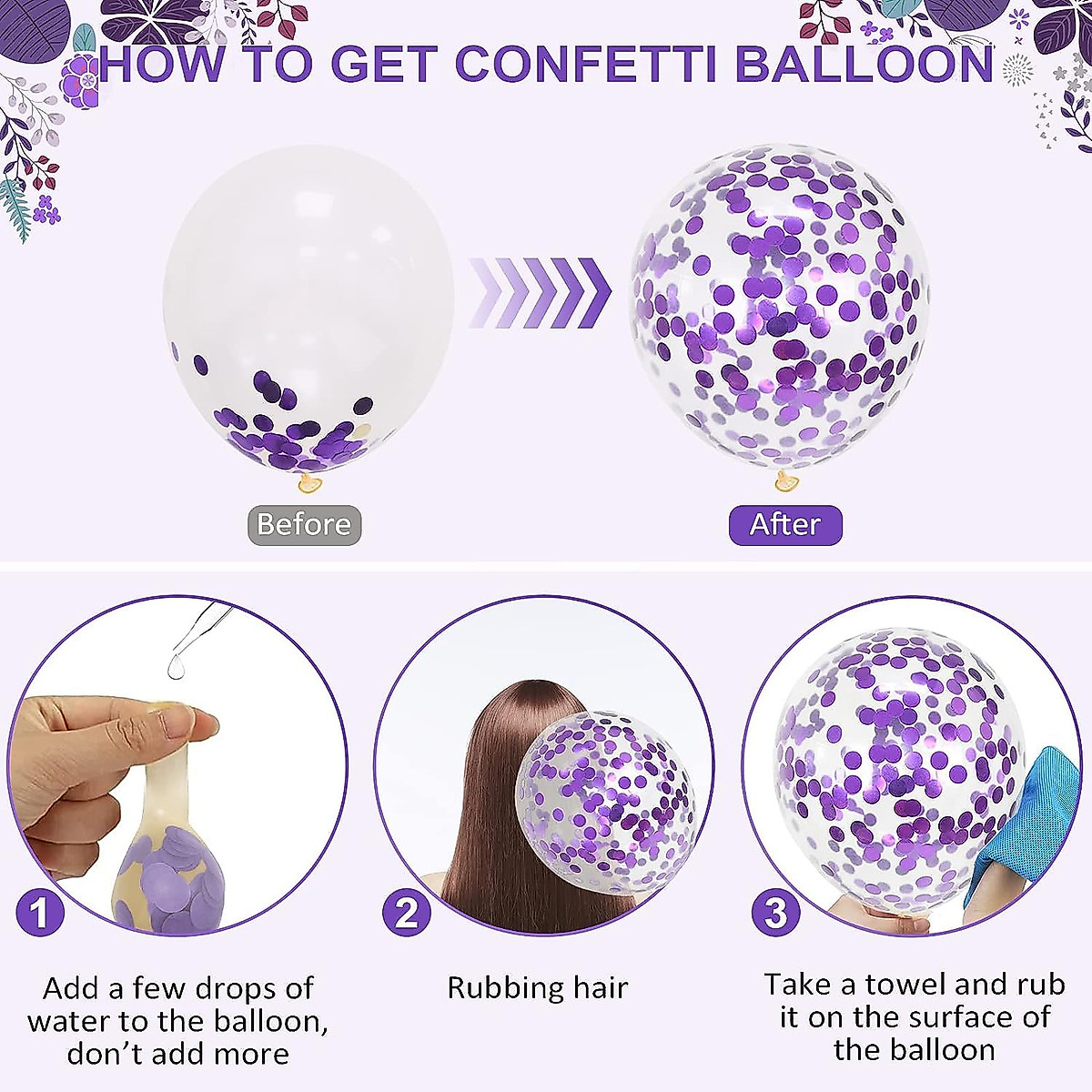 HOW TO GET CONFETTI BALLOON

Before

After

1

Add a few drops of water to the balloon, don't add more

2

Rubbing hair

3

Take a towel and rub it on the surface of the balloon