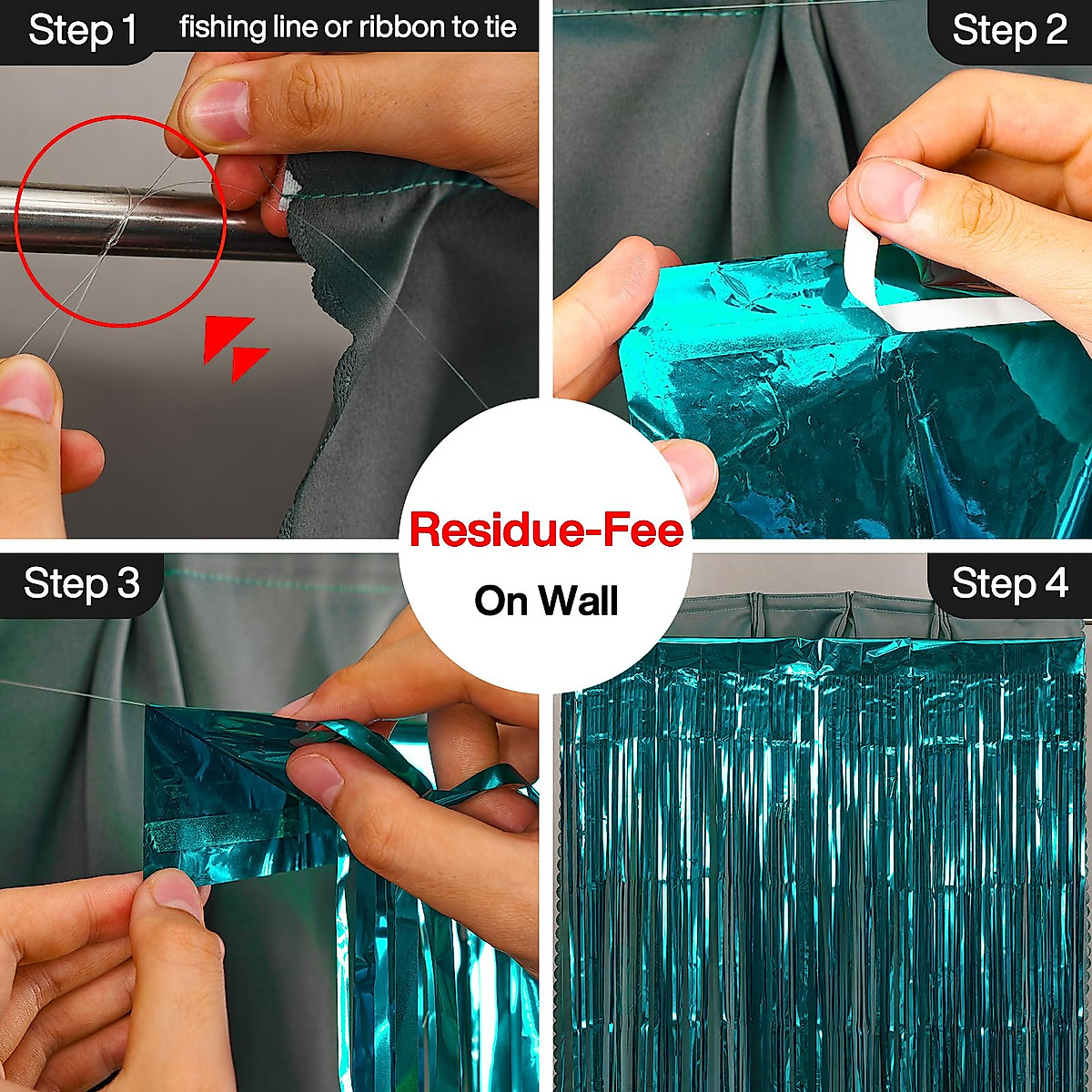 Step 1 fishing line or ribbon to tie

Step 2

Residue-Fee
On Wall

Step 3

Step 4