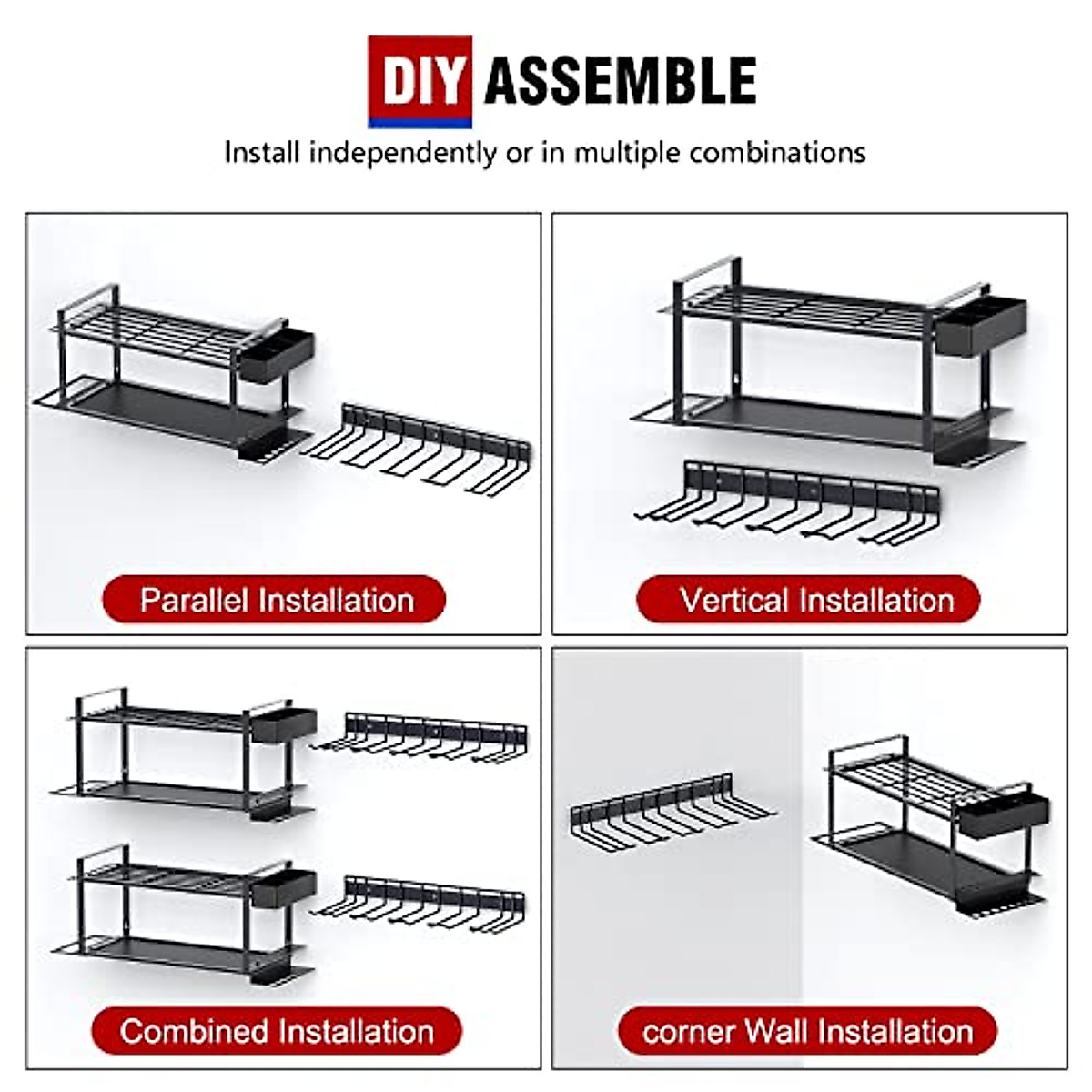 DIY ASSEMBLE

Install independently or in multiple combinations

Parallel Installation

Vertical Installation

Combined Installation

corner Wall Installation