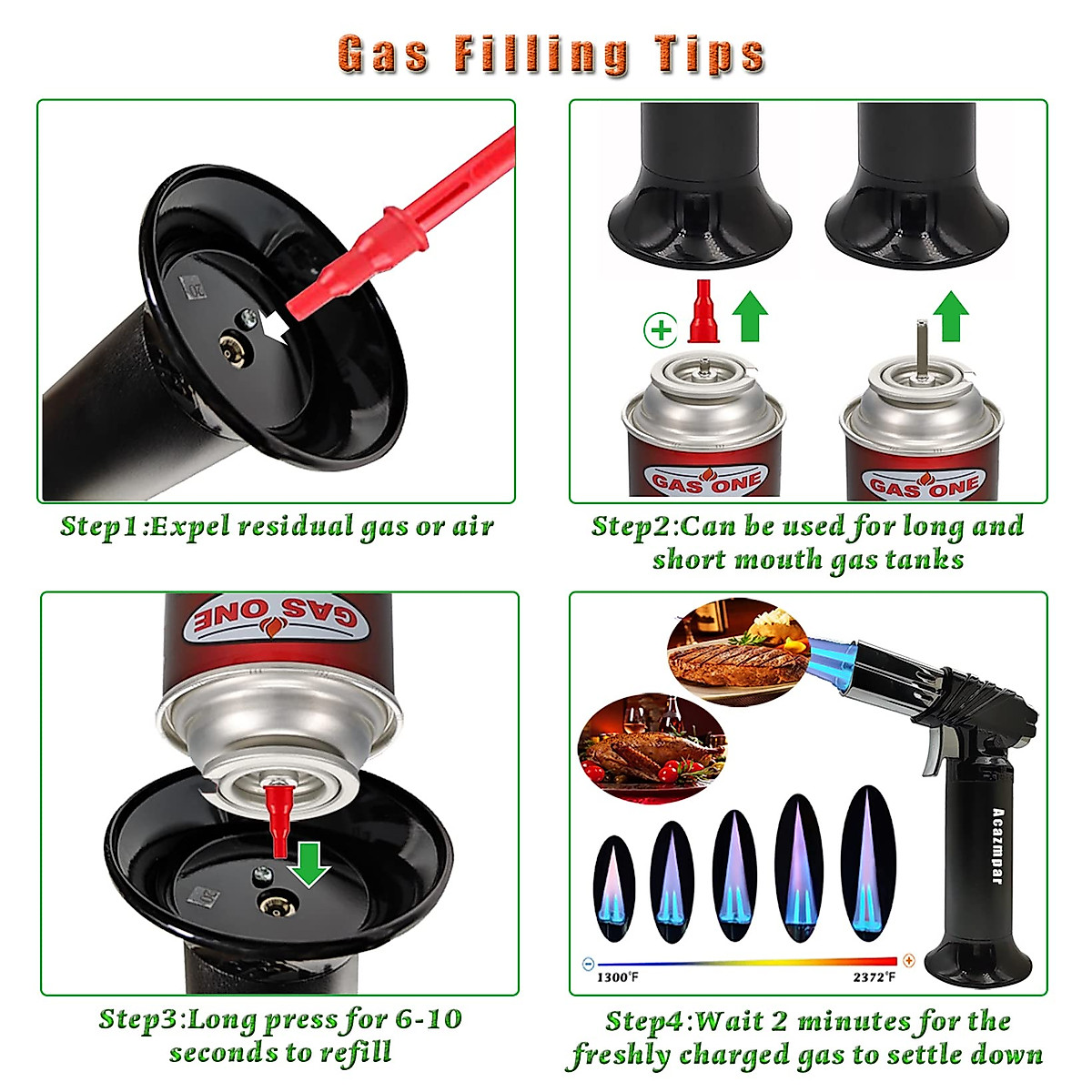 Gas Filling Tips

Step1:Expel residual gas or air

GAS ONE

GAS ONE

Step2:Can be used for long and short mouth gas tanks

GAS ONE

Step3:Long press for 6-10 seconds to refill

Acazmpar

1300°F

2372°F

Step4:Wait 2 minutes for the freshly charged gas to settle down