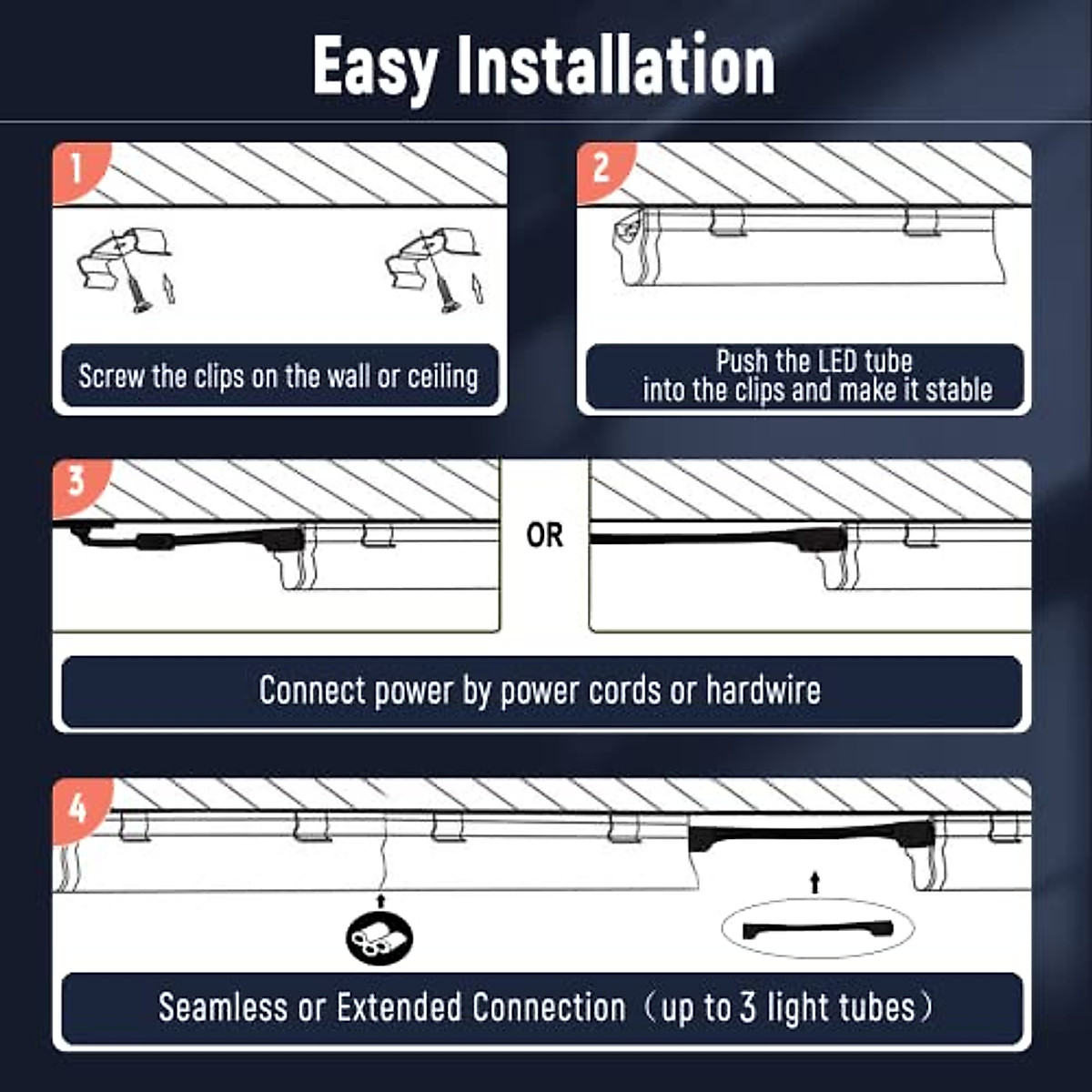 Easy Installation

1

Screw the clips on the wall or ceiling

2

Push the LED tube into the clips and make it stable

3

OR

Connect power by power cords or hardwire

4

Seamless or Extended Connection（up to 3 light tubes）