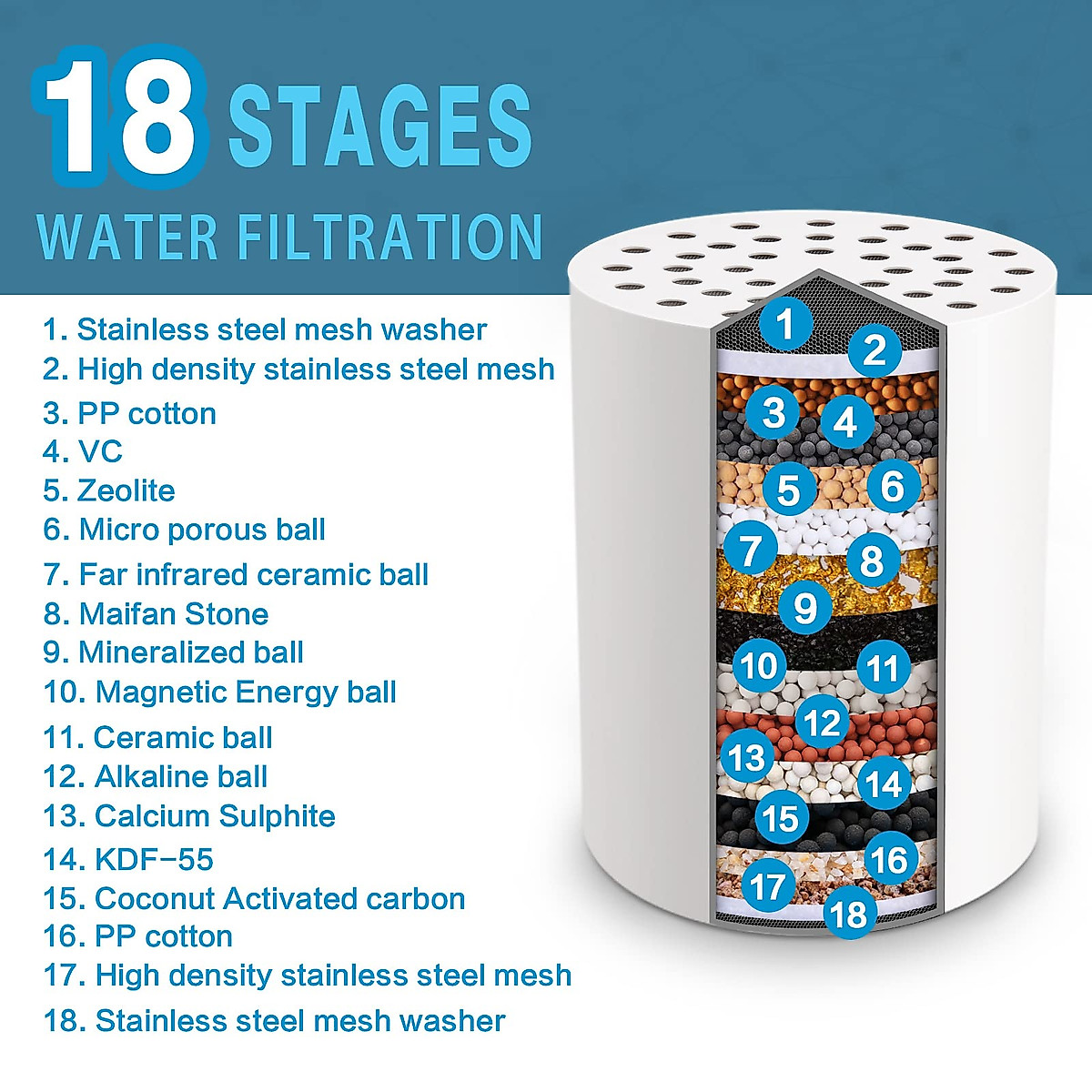 18 STAGES
WATER FILTRATION

1. Stainless steel mesh washer
2. High density stainless steel mesh
3. PP cotton
4. VC
5. Zeolite
6. Micro porous ball
7. Far infrared ceramic ball
8. Maifan Stone
9. Mineralized ball
10. Magnetic Energy ball
11. Ceramic ball
12. Alkaline ball
13. Calcium Sulphite
14. KDF-55
15. Coconut Activated carbon
16. PP cotton
17. High density stainless steel mesh
18. Stainless steel mesh washer

1 2 3 4 5 6 7 8 9 10 11 12 13 14 15 16 17 18