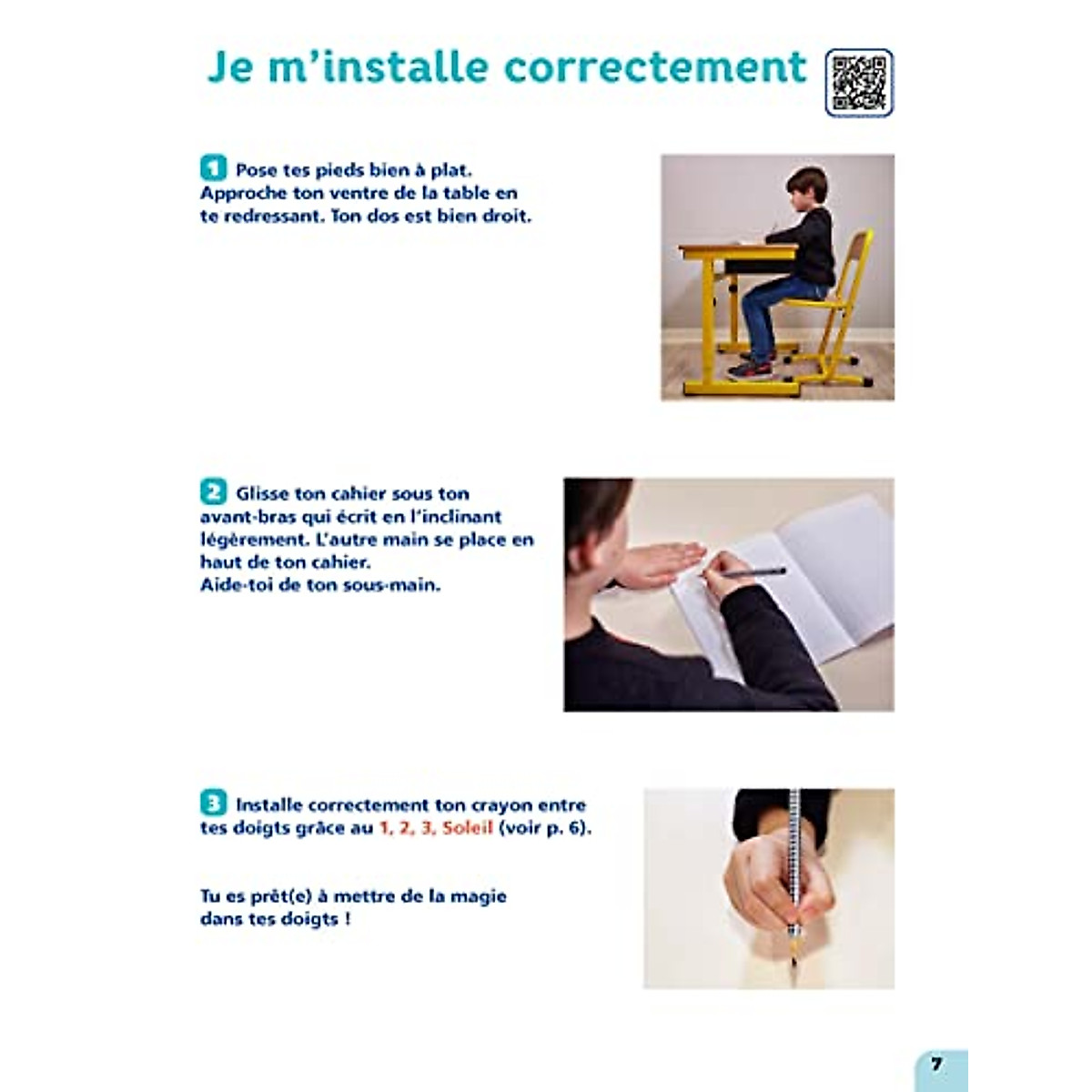 Je m'installe correctement

1 Pose tes pieds bien à plat. Approche ton ventre de la table en te redressant. Ton dos est bien droit.

2 Glisse ton cahier sous ton avant-bras qui écrit en l'inclinant légèrement. L'autre main se place en haut de ton cahier. Aide-toi de ton sous-main.

3 Installe correctement ton crayon entre tes doigts grâce au 1, 2, 3, Soleil (voir p. 6).

Tu es prêt(e) à mettre de la magie dans tes doigts !

7