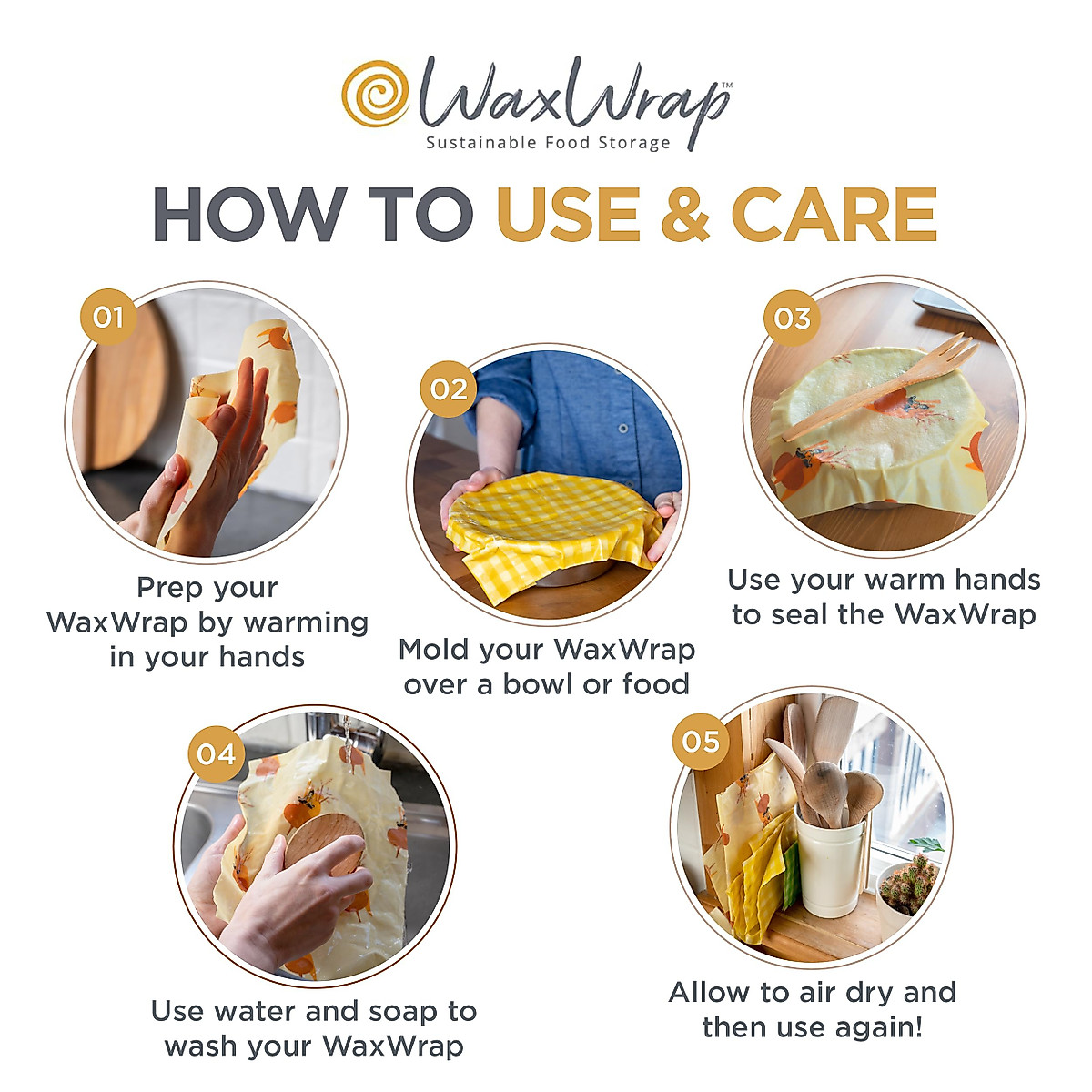 WaxWrap™
Sustainable Food Storage

HOW TO USE & CARE

01
Prep your WaxWrap by warming in your hands

02
Mold your WaxWrap over a bowl or food

03
Use your warm hands to seal the WaxWrap

04
Use water and soap to wash your WaxWrap

05
Allow to air dry and then use again!