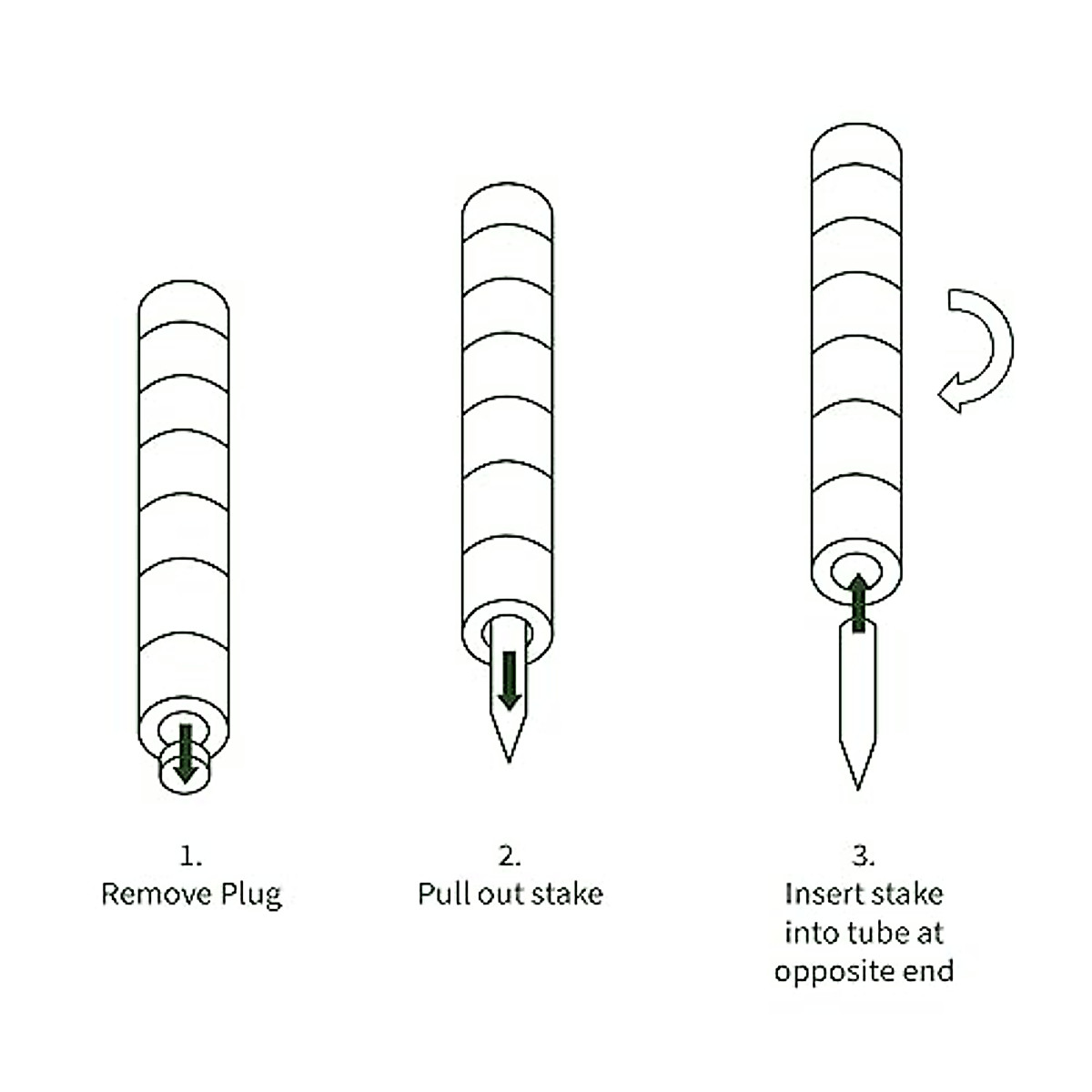 1.
Remove Plug

2.
Pull out stake

3.
Insert stake into tube at opposite end