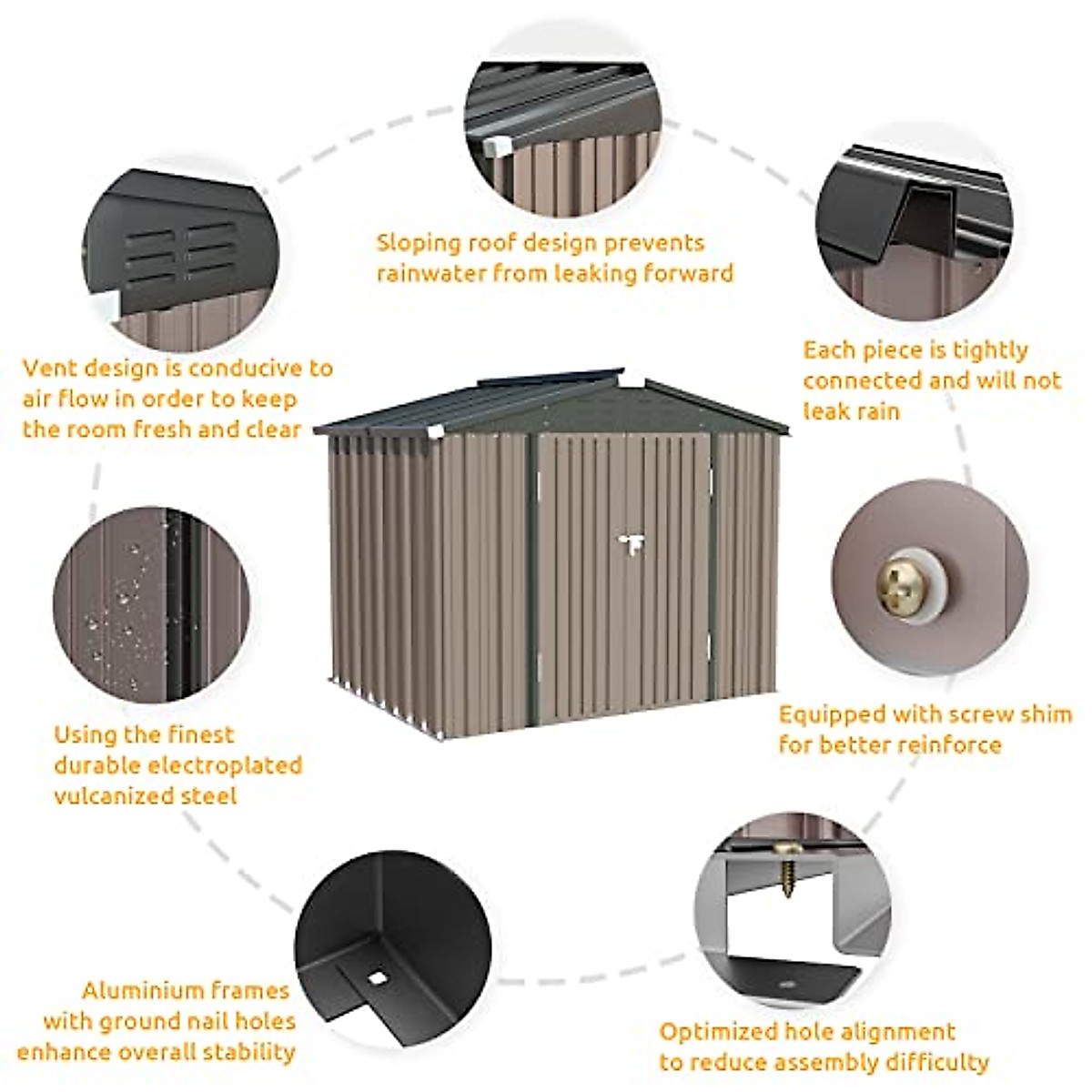 Sloping roof design prevents rainwater from leaking forward

Vent design is conducive to air flow in order to keep the room fresh and clear

Each piece is tightly connected and will not leak rain

Using the finest durable electroplated vulcanized steel

Equipped with screw shim for better reinforce

Aluminium frames with ground nail holes enhance overall stability

Optimized hole alignment to reduce assembly difficulty