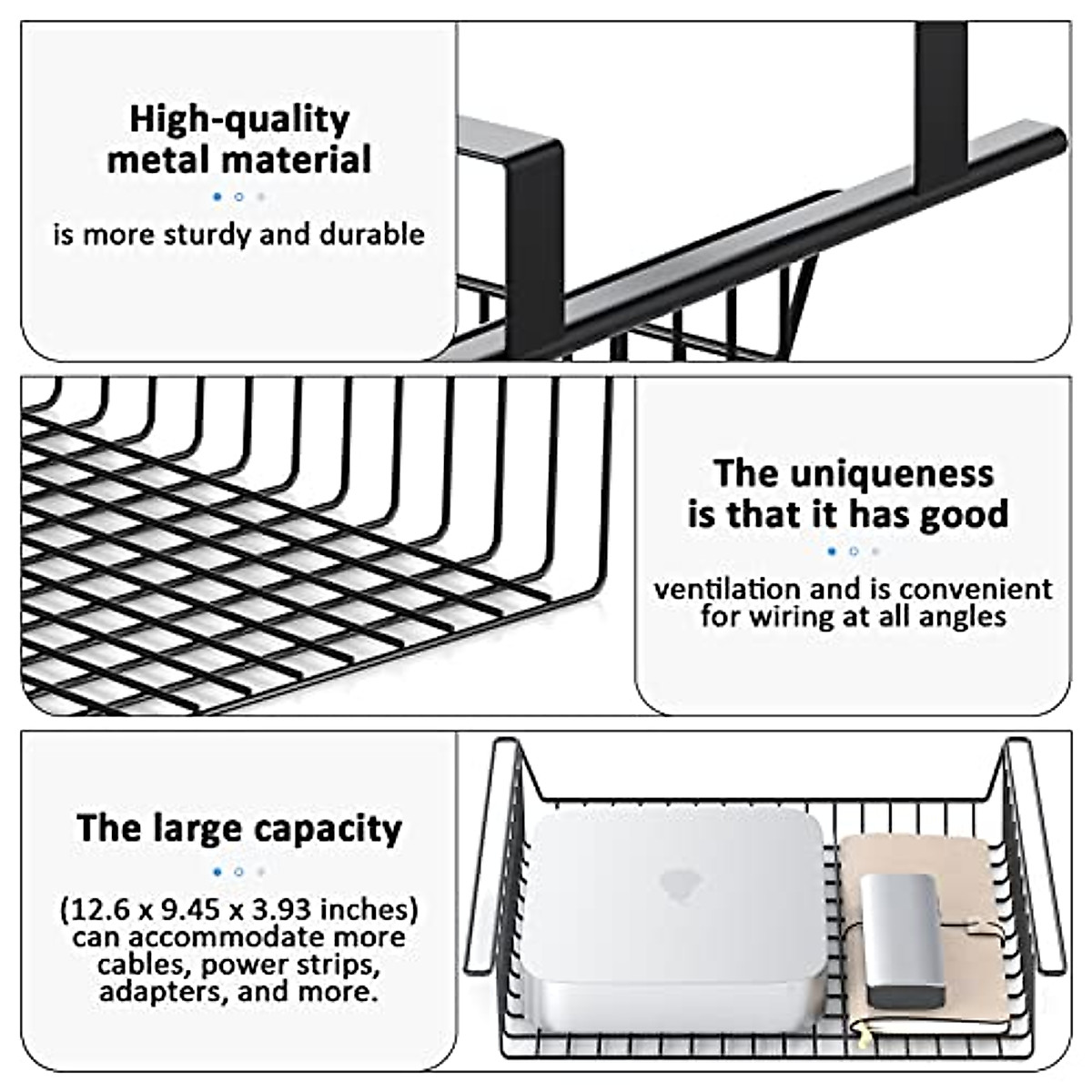 High-quality metal material

is more sturdy and durable

The uniqueness is that it has good

ventilation and is convenient for wiring at all angles

The large capacity

(12.6 x 9.45 x 3.93 inches) can accommodate more cables, power strips, adapters, and more.