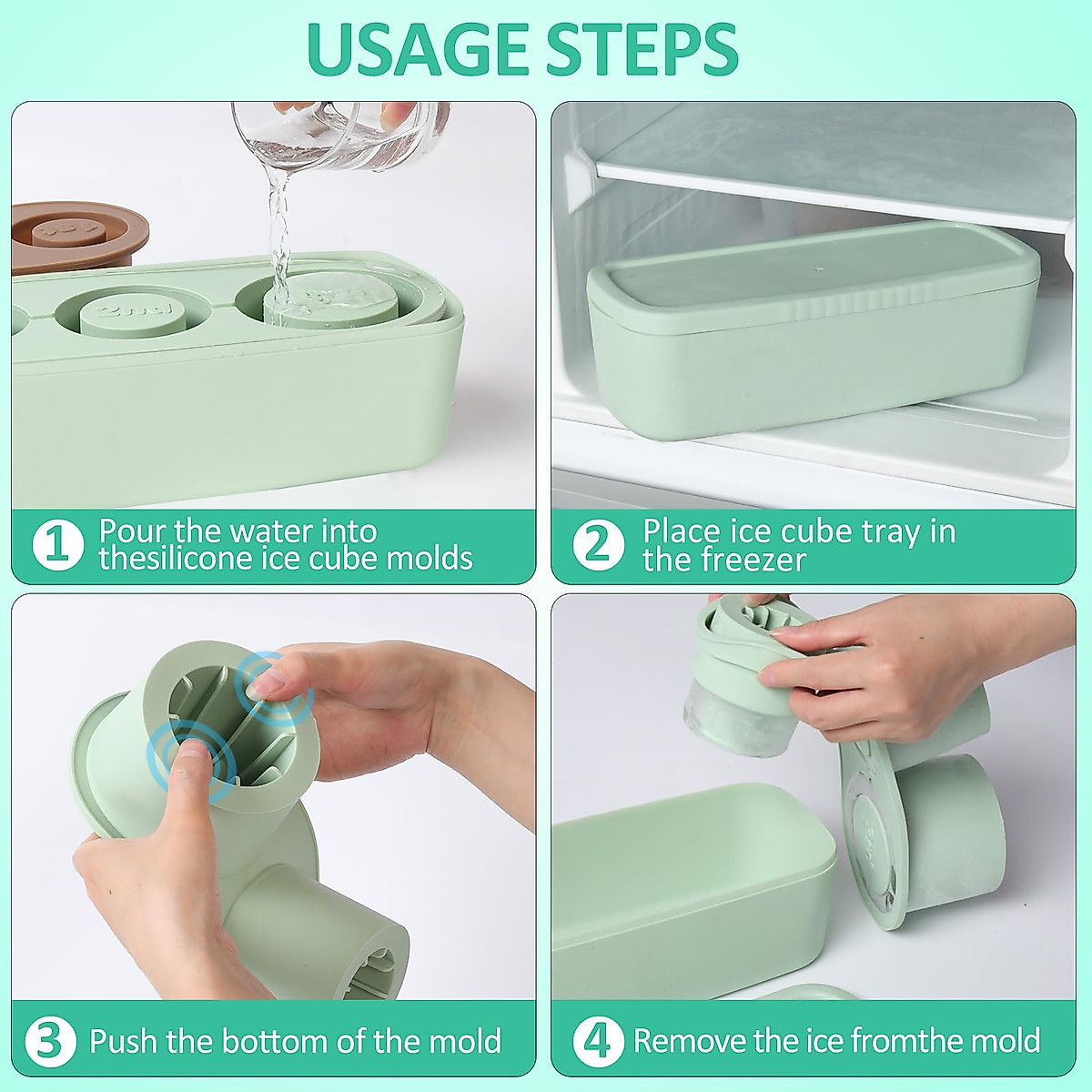 USAGE STEPS

2nd

1 Pour the water into thesilicone ice cube molds

2 Place ice cube tray in the freezer

3 Push the bottom of the mold

4 Remove the ice fromthe mold