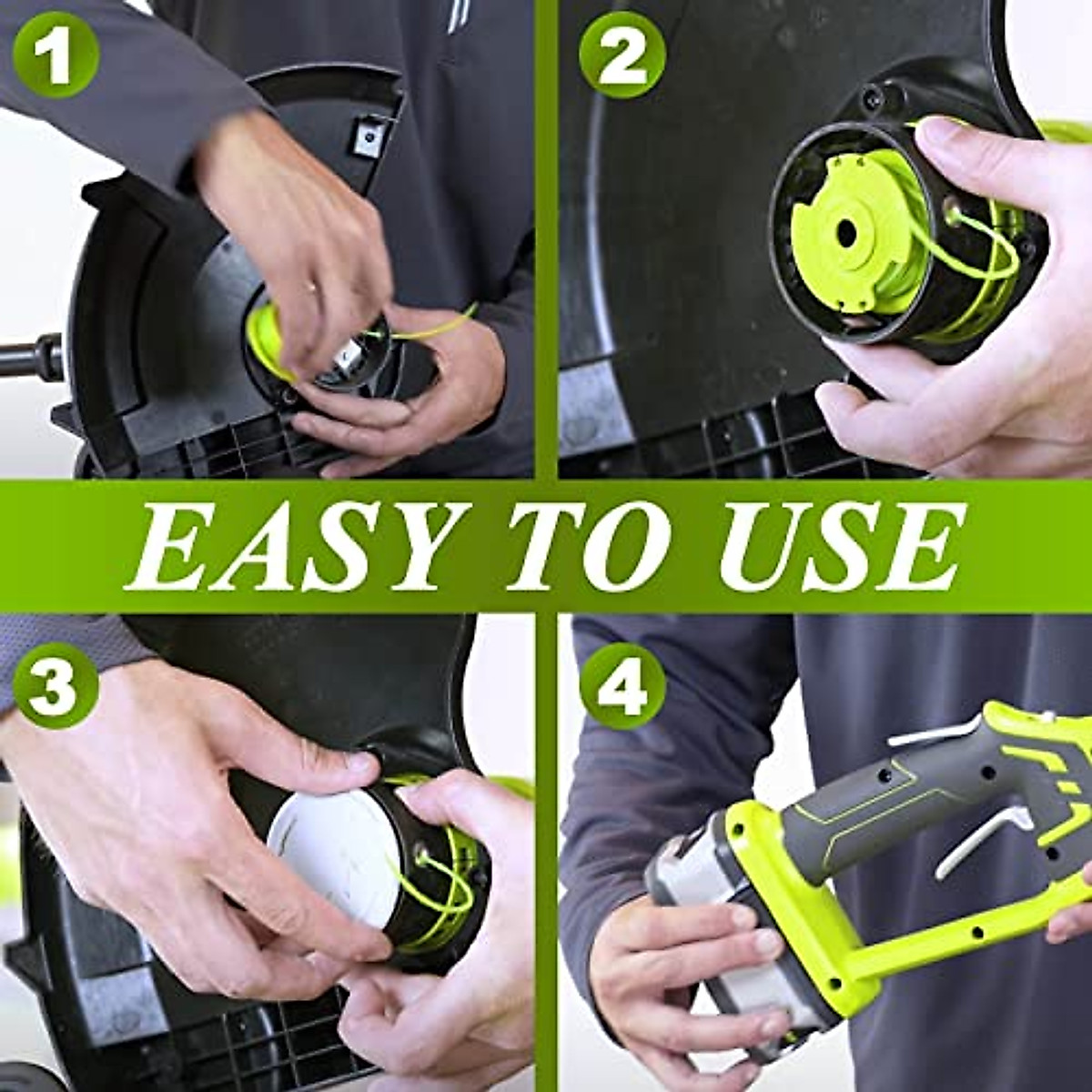 1

2

EASY TO USE

3

4