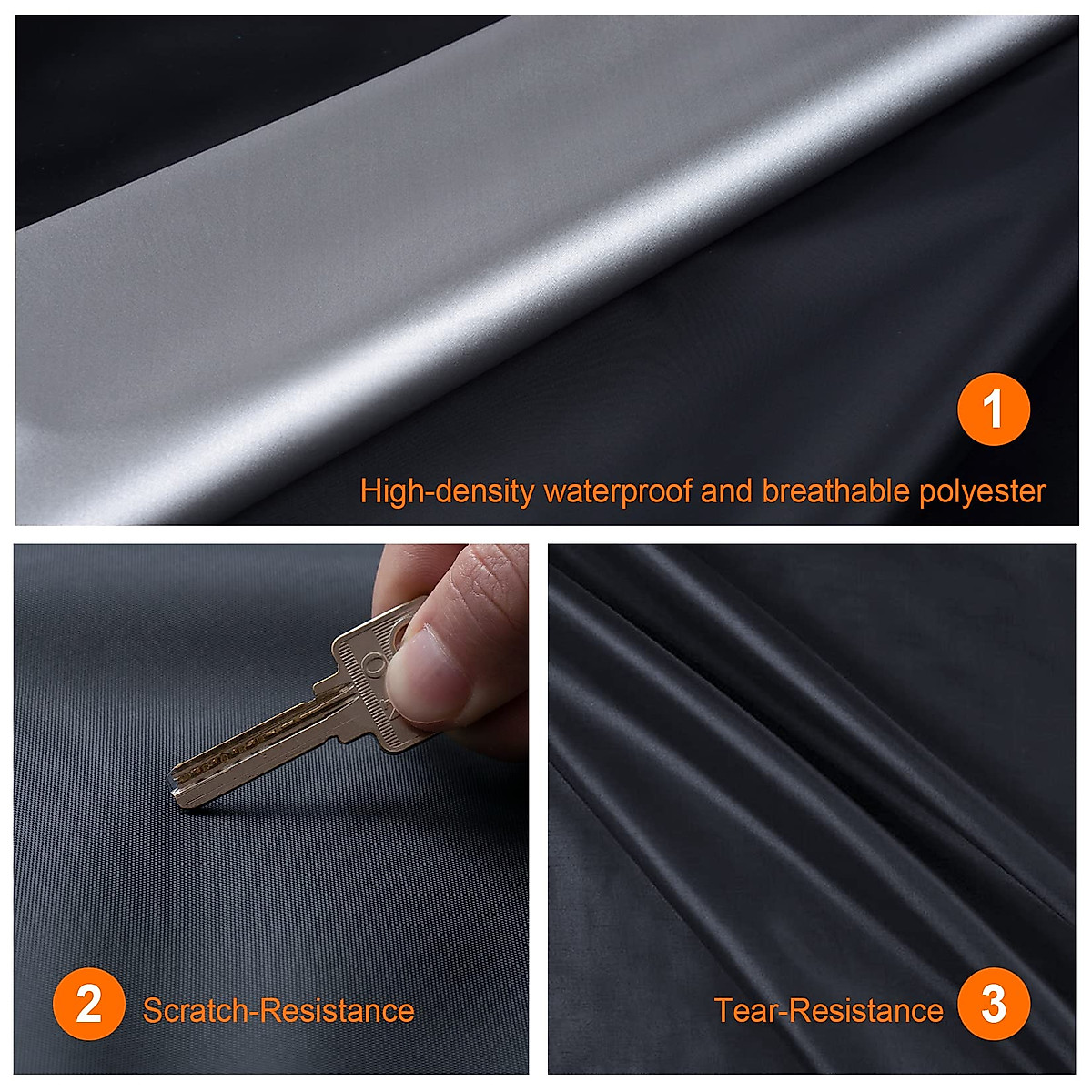 1
High-density waterproof and breathable polyester

2
Scratch-Resistance

Tear-Resistance
3