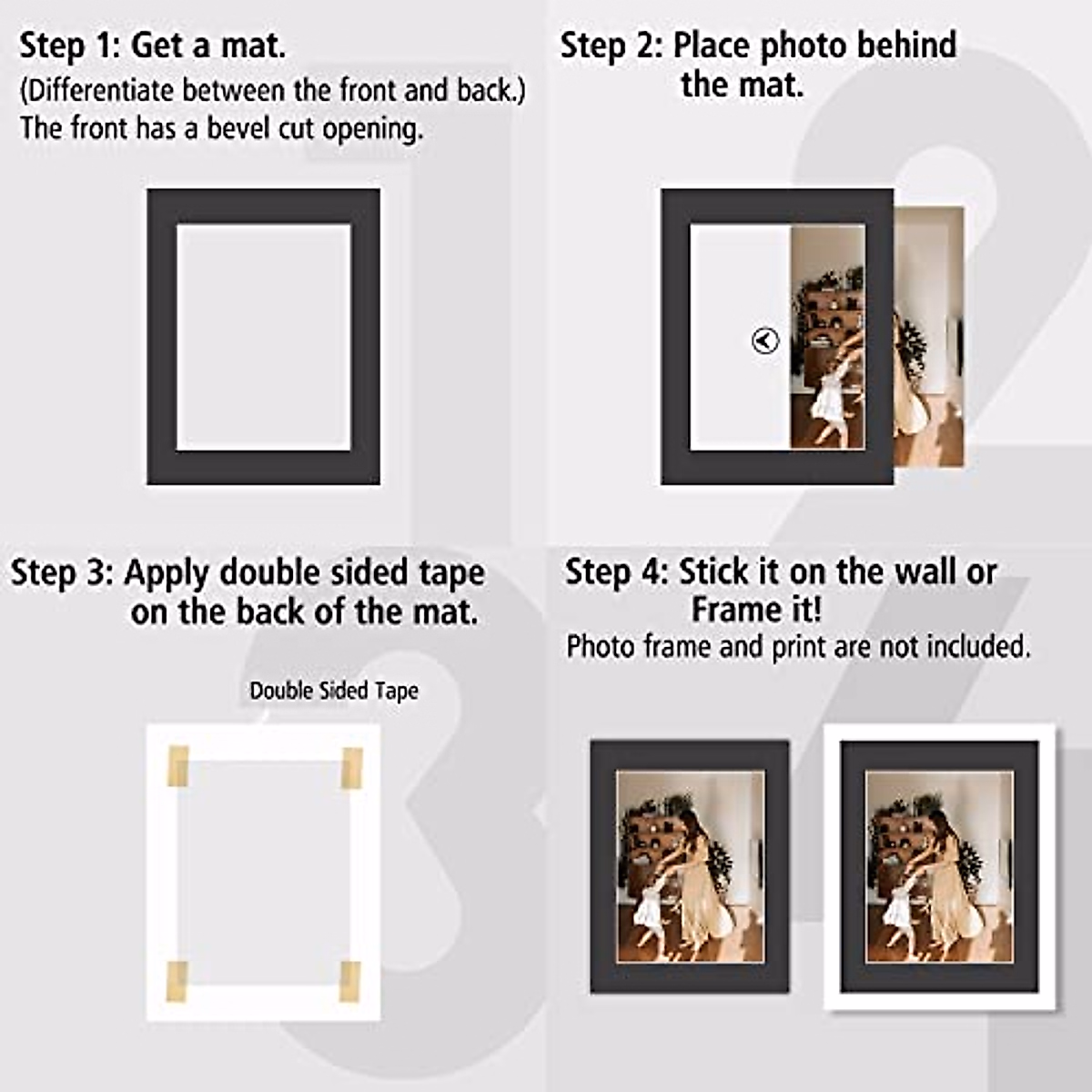 Step 1: Get a mat.
(Differentiate between the front and back.)
The front has a bevel cut opening.

Step 2: Place photo behind the mat.

Step 3: Apply double sided tape on the back of the mat.

Double Sided Tape

Step 4: Stick it on the wall or Frame it!
Photo frame and print are not included.