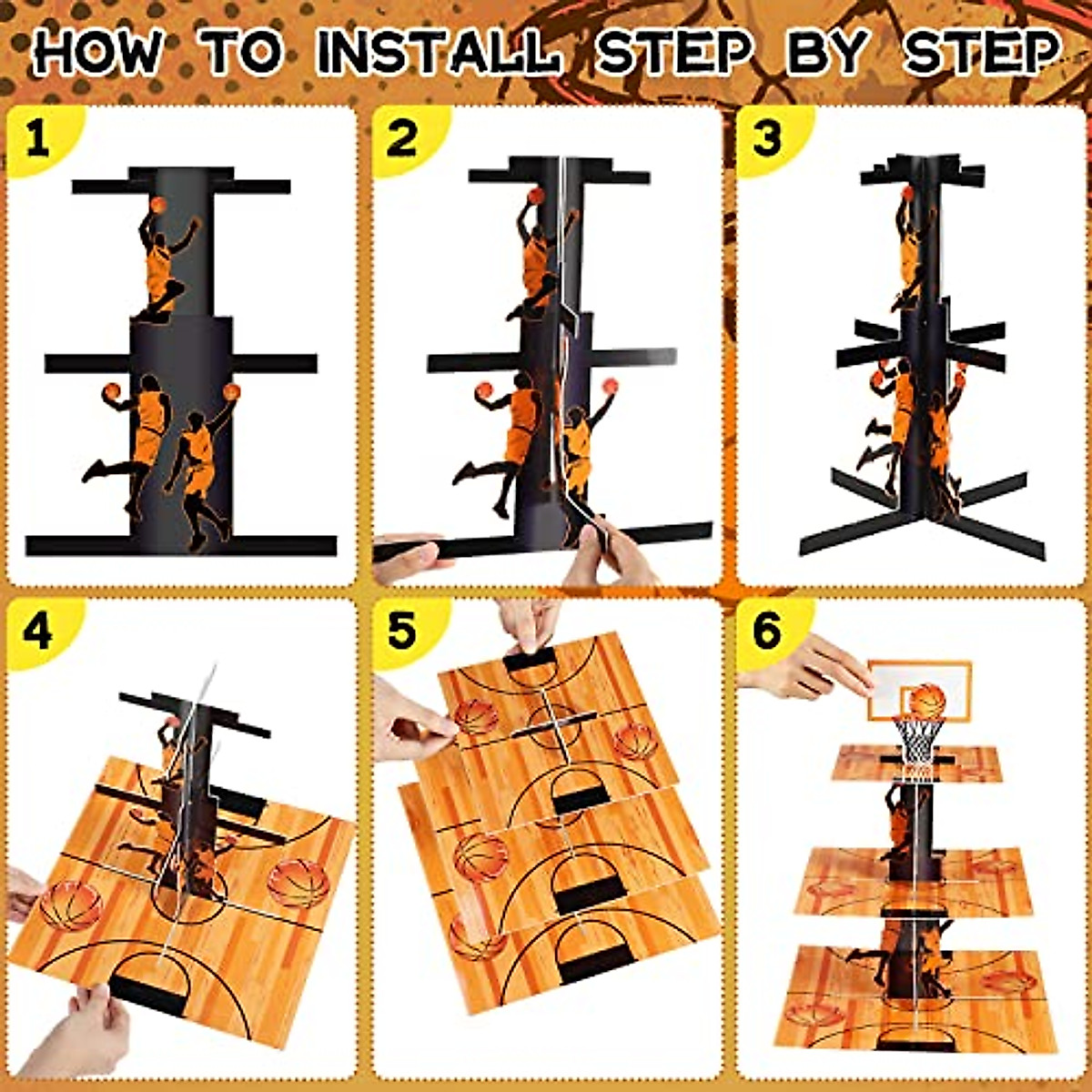 HOW TO INSTALL STEP BY STEP

1

2

3

4

5

6