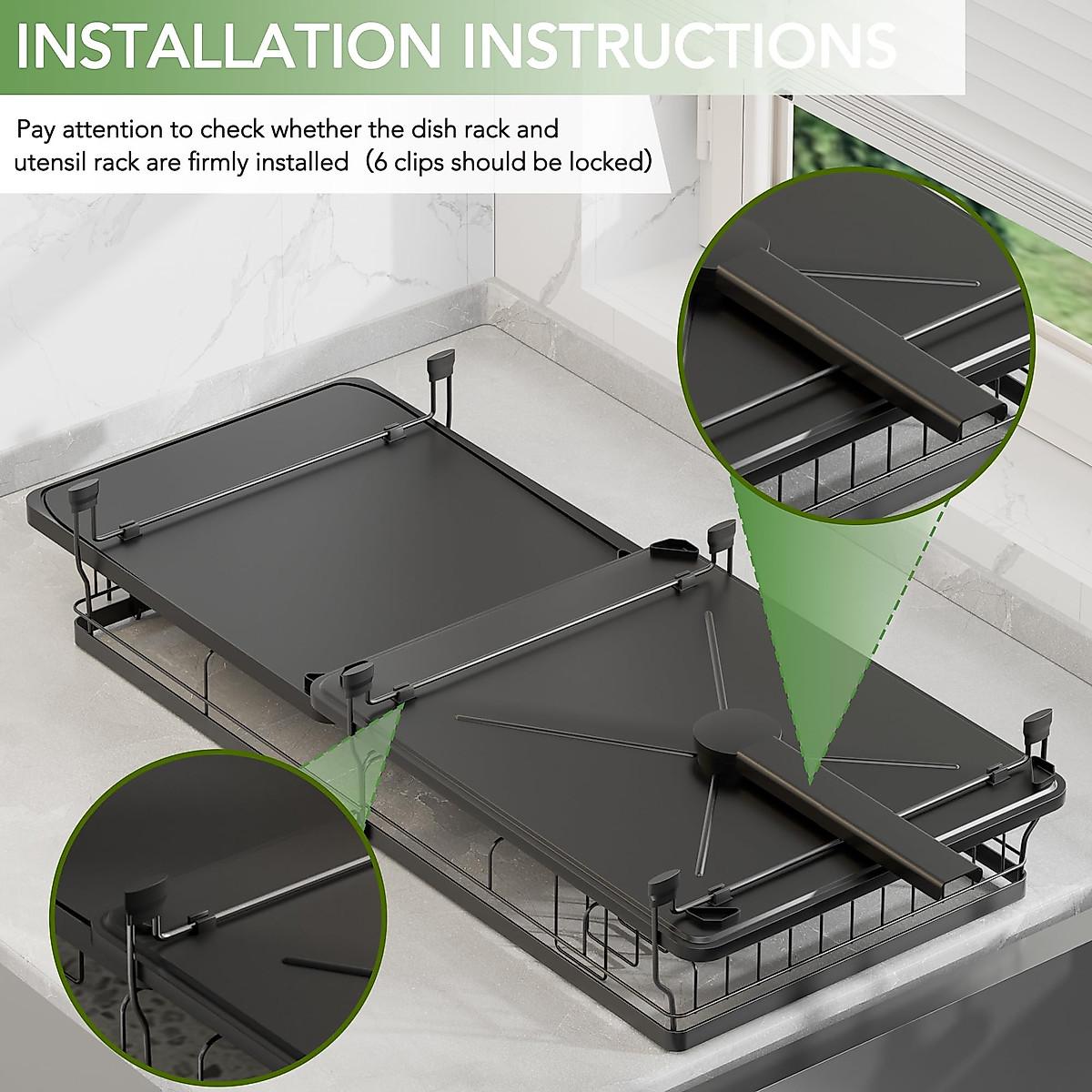 INSTALLATION INSTRUCTIONS

Pay attention to check whether the dish rack and utensil rack are firmly installed（6 clips should be locked）