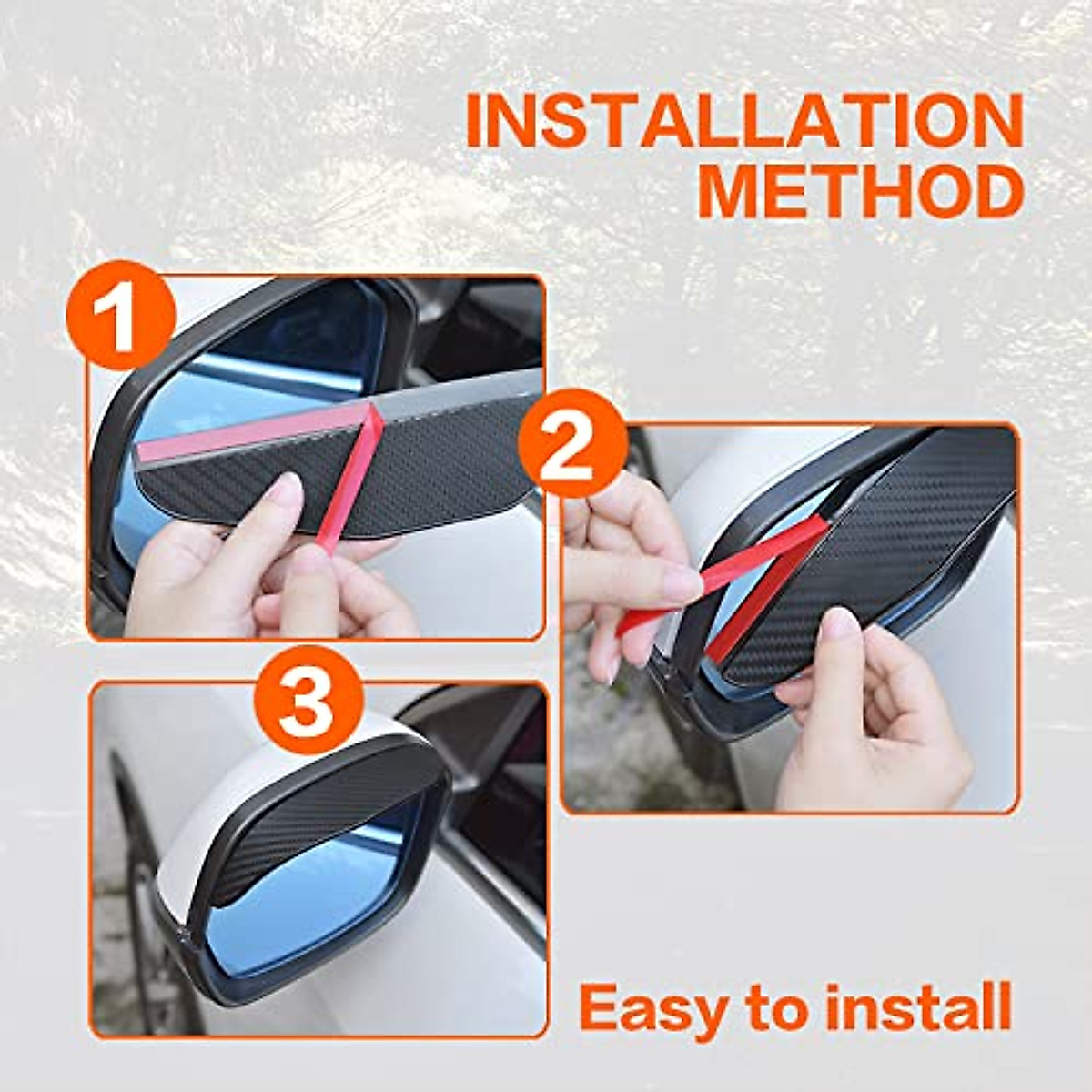 INSTALLATION METHOD

1

2

3

Easy to install